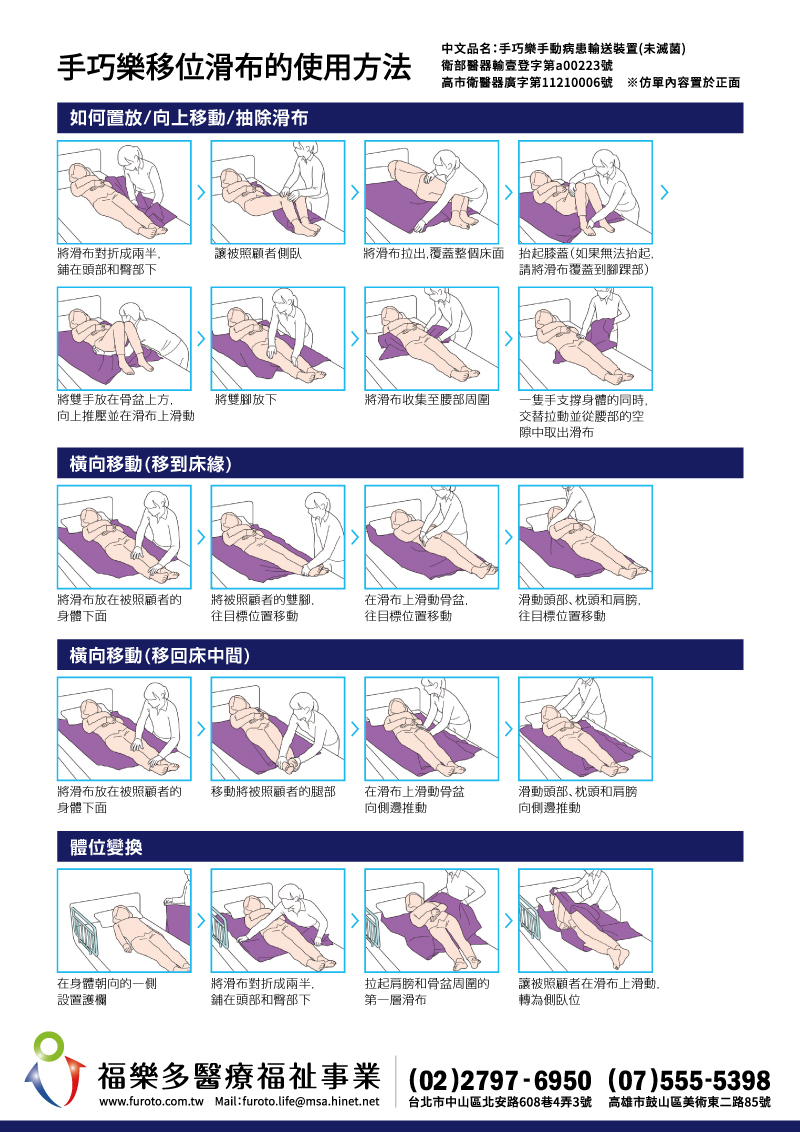 手巧樂移位滑布的使用方法

中文品名：手巧樂手動病患輸送裝置(未滅菌)
衛部醫器輸壹登字第a00223號
高市衛醫器廣字第11210006號　※仿單內容置於正面

如何置放/向上移動/抽除滑布

將滑布對折成兩半，鋪在頭部和臀部下

讓被照顧者側臥

將滑布拉出，覆蓋整個床面

抬起膝蓋(如果無法抬起，請將滑布覆蓋到腳踝部)

將雙手放在骨盆上方，向上推壓並在滑布上滑動

將雙腳放下

將滑布收集至腰部周圍

一隻手支撐身體的同時，交替拉動並從腰部的空隙中取出滑布

橫向移動(移到床緣)

將滑布放在被照顧者的身體下面

將被照顧者的雙腳，往目標位置移動

在滑布上滑動骨盆，往目標位置移動

滑動頭部、枕頭和肩膀，往目標位置移動

橫向移動(移回床中間)

將滑布放在被照顧者的身體下面

移動將被照顧者的腿部

在滑布上滑動骨盆向側邊推動

滑動頭部、枕頭和肩膀向側邊推動

體位變換

在身體朝向的一側設置護欄

將滑布對折成兩半，鋪在頭部和臀部下

拉起肩膀和骨盆周圍的第一層滑布

讓被照顧者在滑布上滑動，轉為側臥位

福樂多醫療福祉事業
www.furoto.com.tw　Mail：furoto.life@msa.hinet.net
(02)2797-6950　台北市中山區北安路608巷4弄3號
(07)555-5398　高雄市鼓山區美術東二路85號