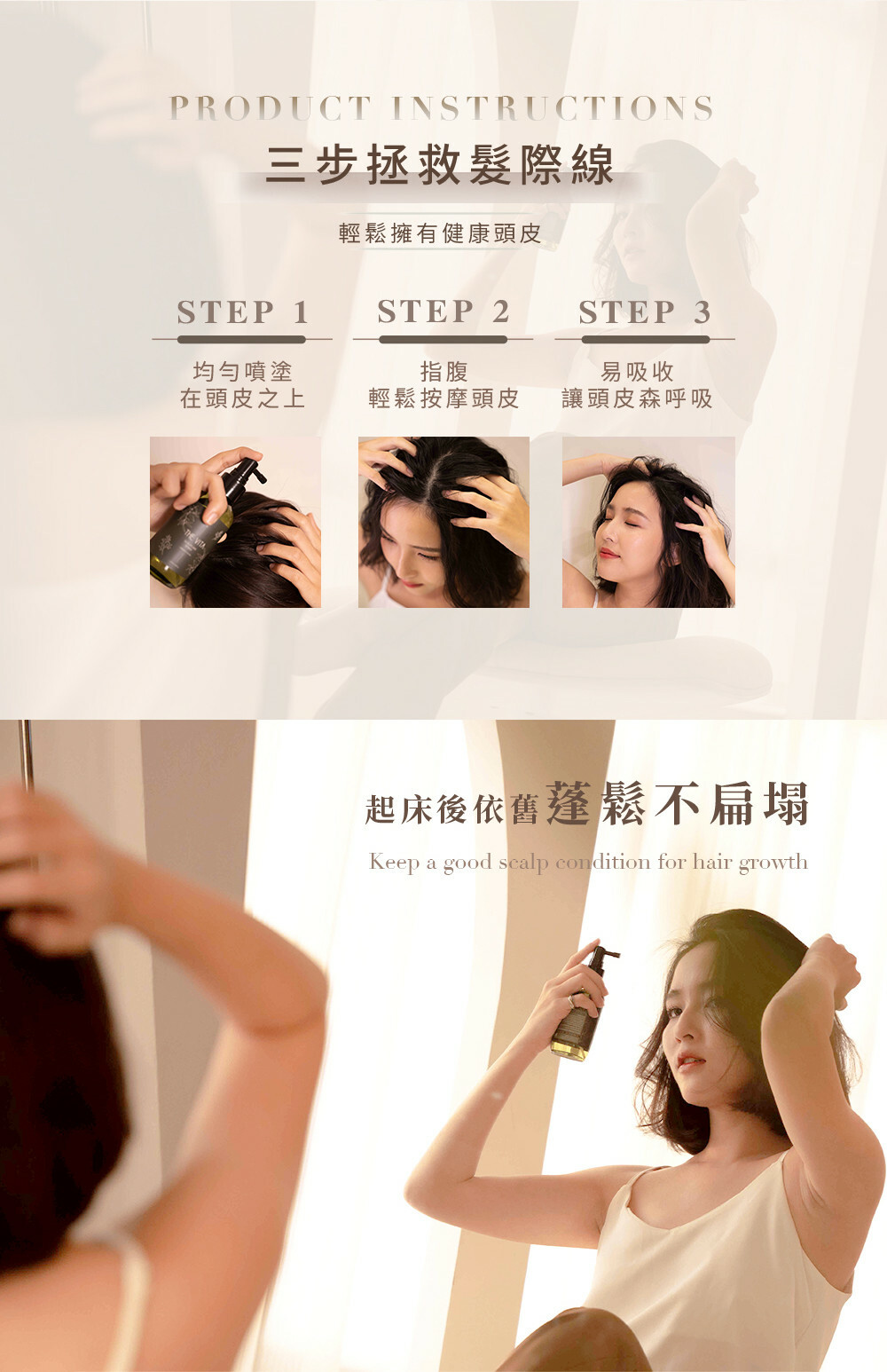 PRODUCT INSTRUCTIONS

三步拯救髮際線

輕鬆擁有健康頭皮

STEP 1

均勻噴塗
在頭皮之上

STEP 2

指腹
輕鬆按摩頭皮

STEP 3

易吸收
讓頭皮森呼吸

起床後依舊蓬鬆不扁塌

Keep a good scalp condition for hair growth