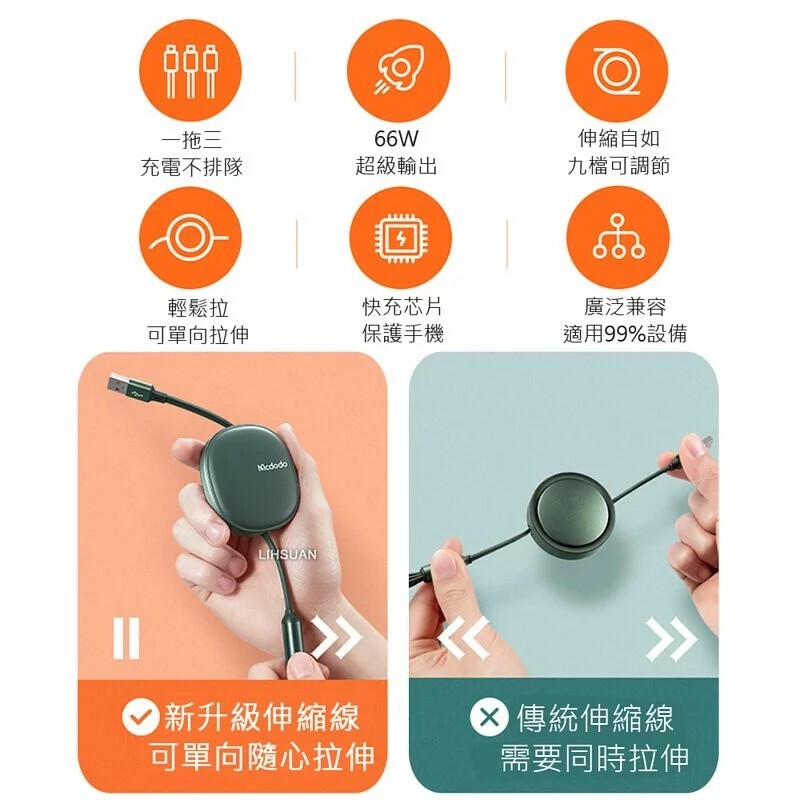 一拖三
充電不排隊

66W
超級輸出

伸縮自如
九檔可調節

輕鬆拉
可單向拉伸

快充芯片
保護手機

廣泛兼容
適用99%設備

Mcdodo

LIHSUAN

新升級伸縮線
可單向隨心拉伸

傳統伸縮線
需要同時拉伸