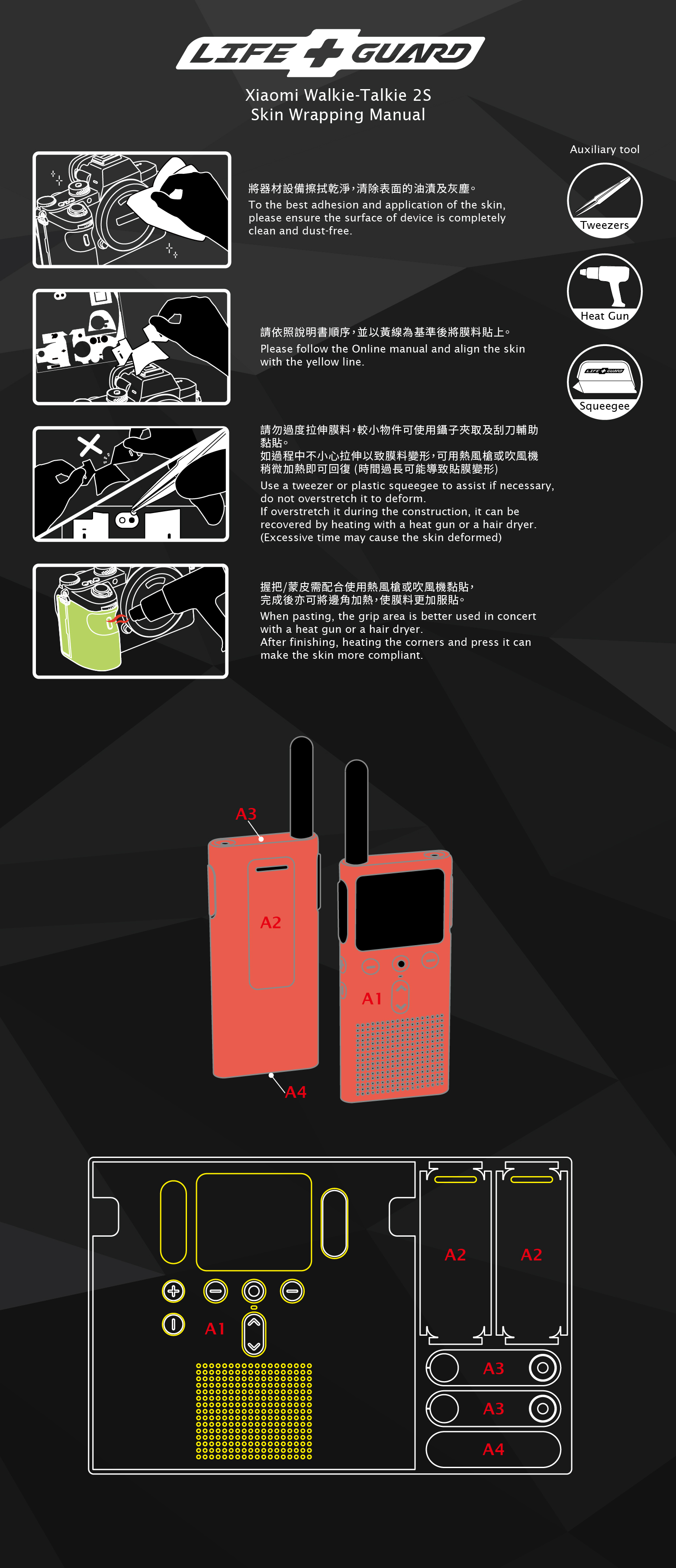 LIFE GUARD

Xiaomi Walkie-Talkie 2S
Skin Wrapping Manual

Auxiliary tool

Tweezers

Heat Gun

LIFE GUARD

Squeegee

將器材設備擦拭乾淨，清除表面的油漬及灰塵。
To the best adhesion and application of the skin, please ensure the surface of device is completely clean and dust-free.

請依照說明書順序，並以黃線為基準後將膜料貼上。
Please follow the Online manual and align the skin with the yellow line.

請勿過度拉伸膜料，較小物件可使用鑷子夾取及刮刀輔助黏貼。
如過程中不小心拉伸以致膜料變形，可用熱風槍或吹風機稍微加熱即可回復 (時間過長可能導致貼膜變形)
Use a tweezer or plastic squeegee to assist if necessary, do not overstretch it to deform.
If overstretch it during the construction, it can be recovered by heating with a heat gun or a hair dryer.
(Excessive time may cause the skin deformed)

握把/蒙皮需配合使用熱風槍或吹風機黏貼，完成後亦可將邊角加熱，使膜料更加服貼。
When pasting, the grip area is better used in concert with a heat gun or a hair dryer.
After finishing, heating the corners and press it can make the skin more compliant.

A3

A2

A1

A4

A1

A2

A2

A3

A3

A4