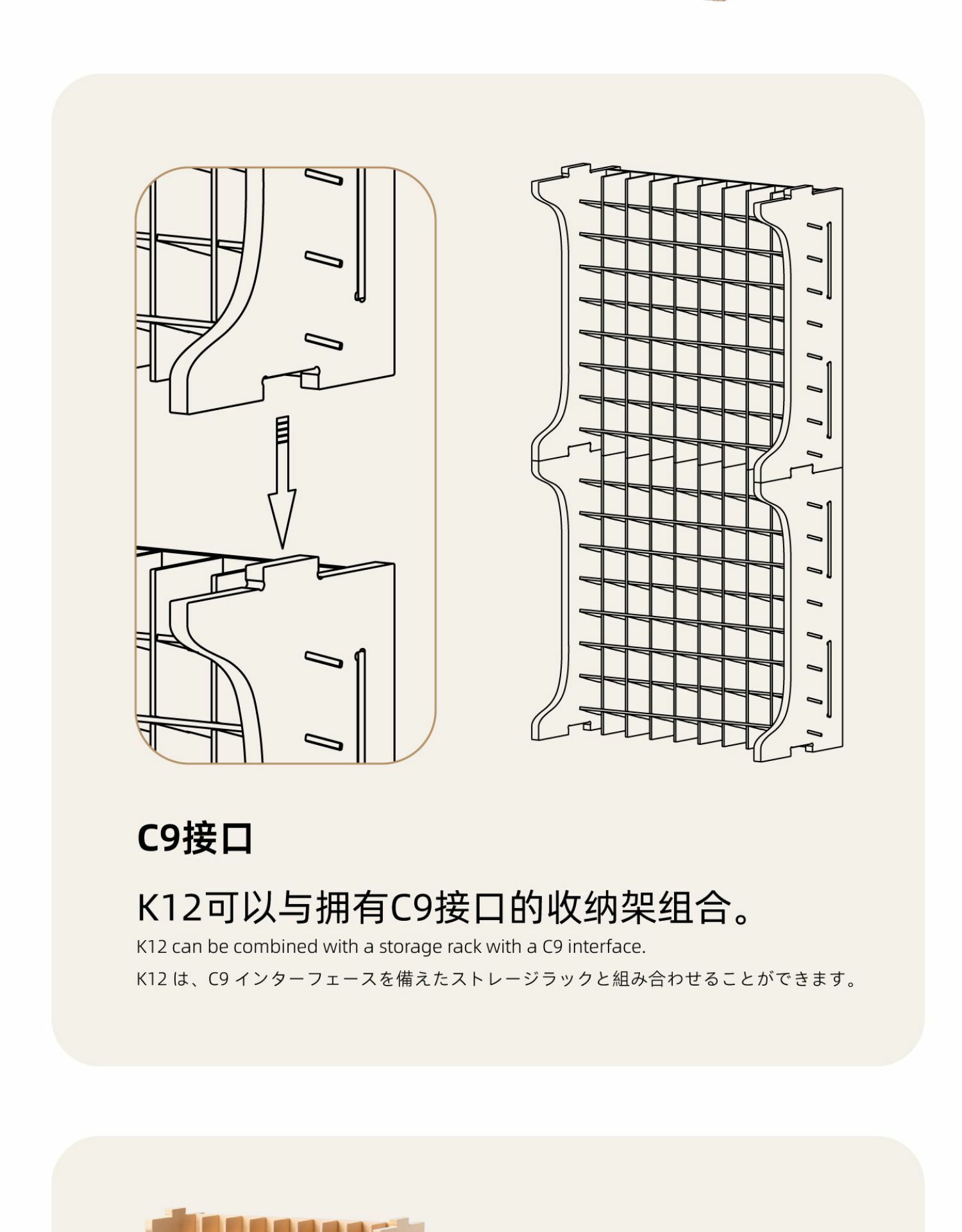 C9接口

K12可以与拥有C9接口的收纳架组合。

K12 can be combined with a storage rack with a C9 interface.

K12 は、C9 インターフェースを備えたストレージラックと組み合わせることができます。