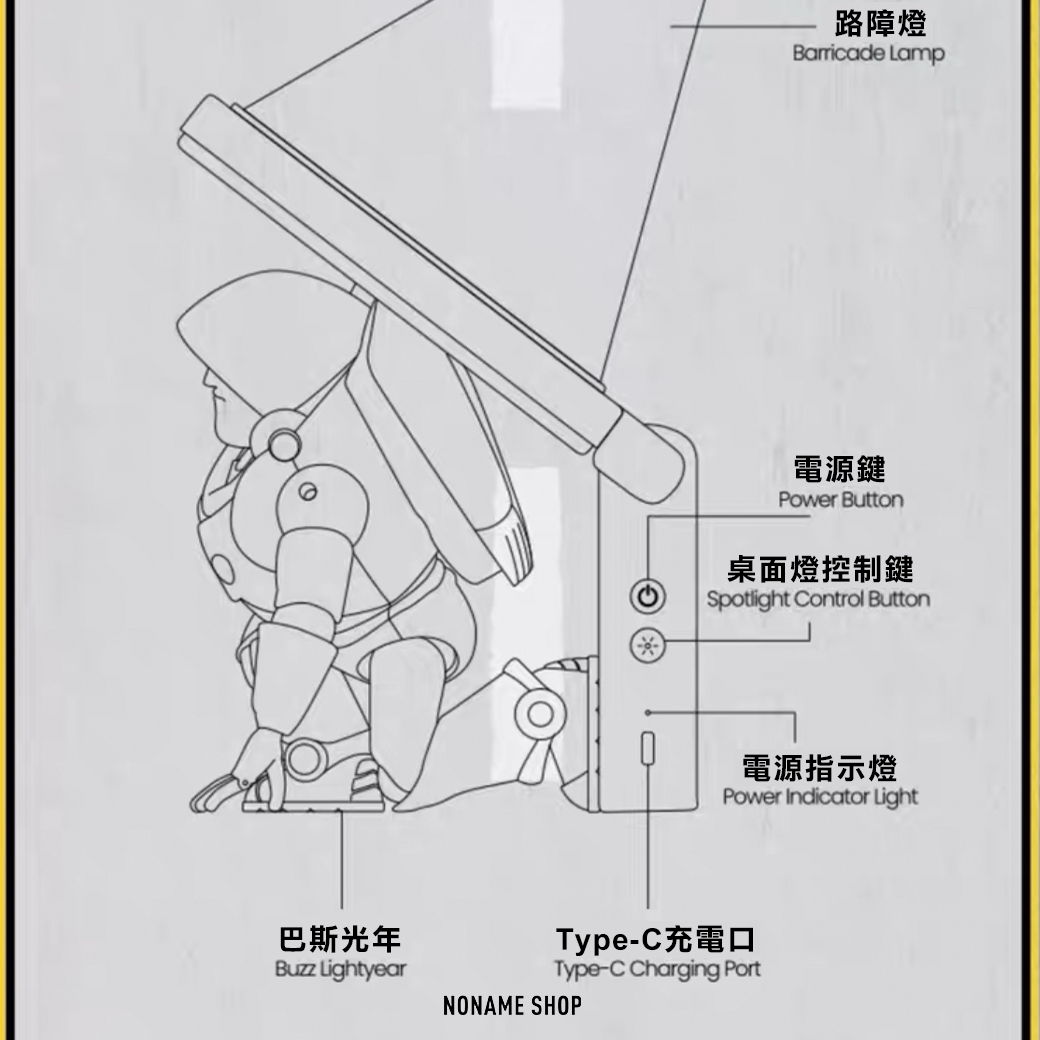 路障燈
Barricade Lamp

電源鍵
Power Button

桌面燈控制鍵
Spotlight Control Button

電源指示燈
Power Indicator Light

巴斯光年
Buzz Lightyear

Type-C充電口
Type-C Charging Port

NONAME SHOP