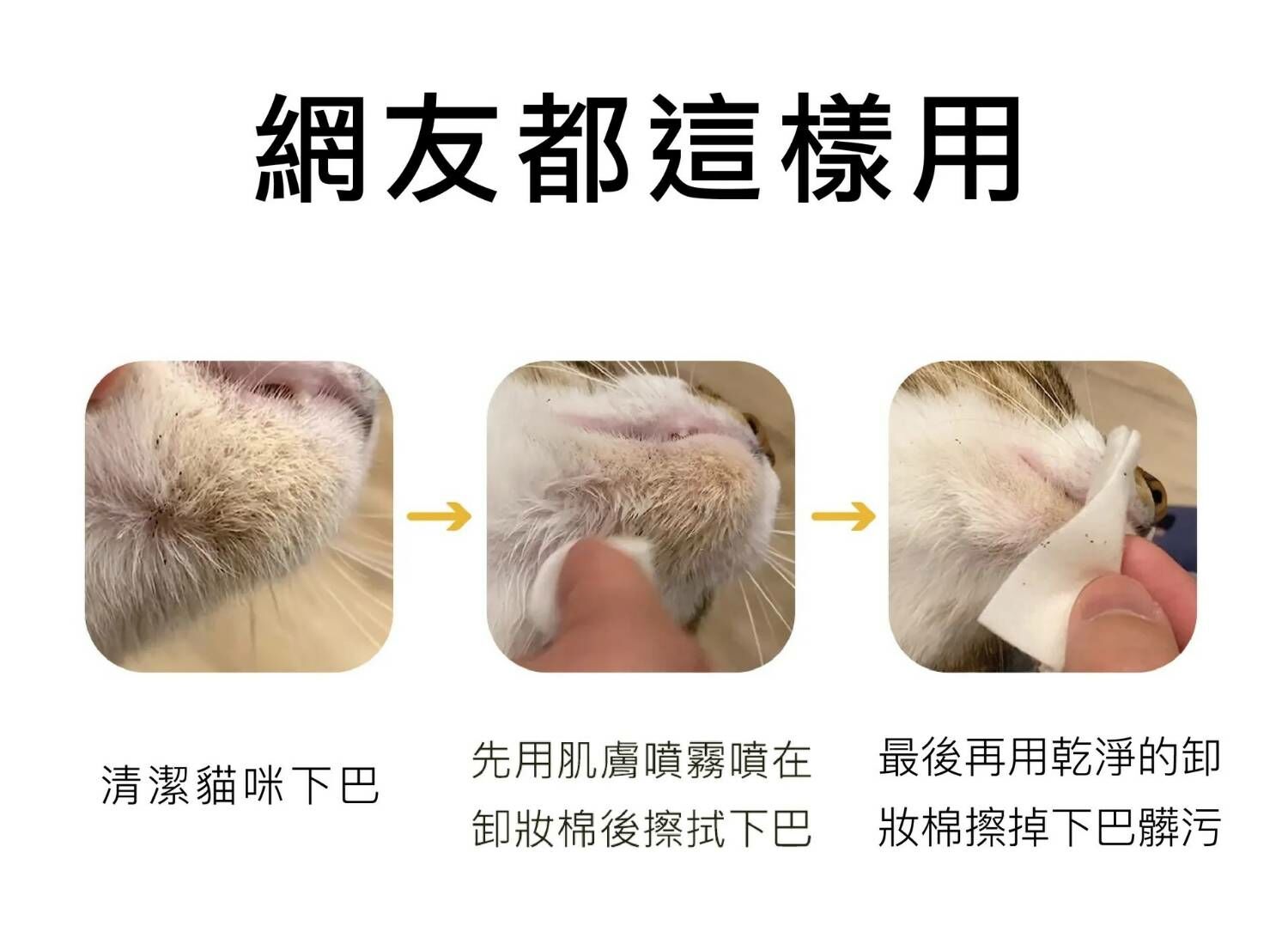 網友都這樣用

清潔貓咪下巴

先用肌膚噴霧噴在卸妝棉後擦拭下巴

最後再用乾淨的卸妝棉擦掉下巴髒污