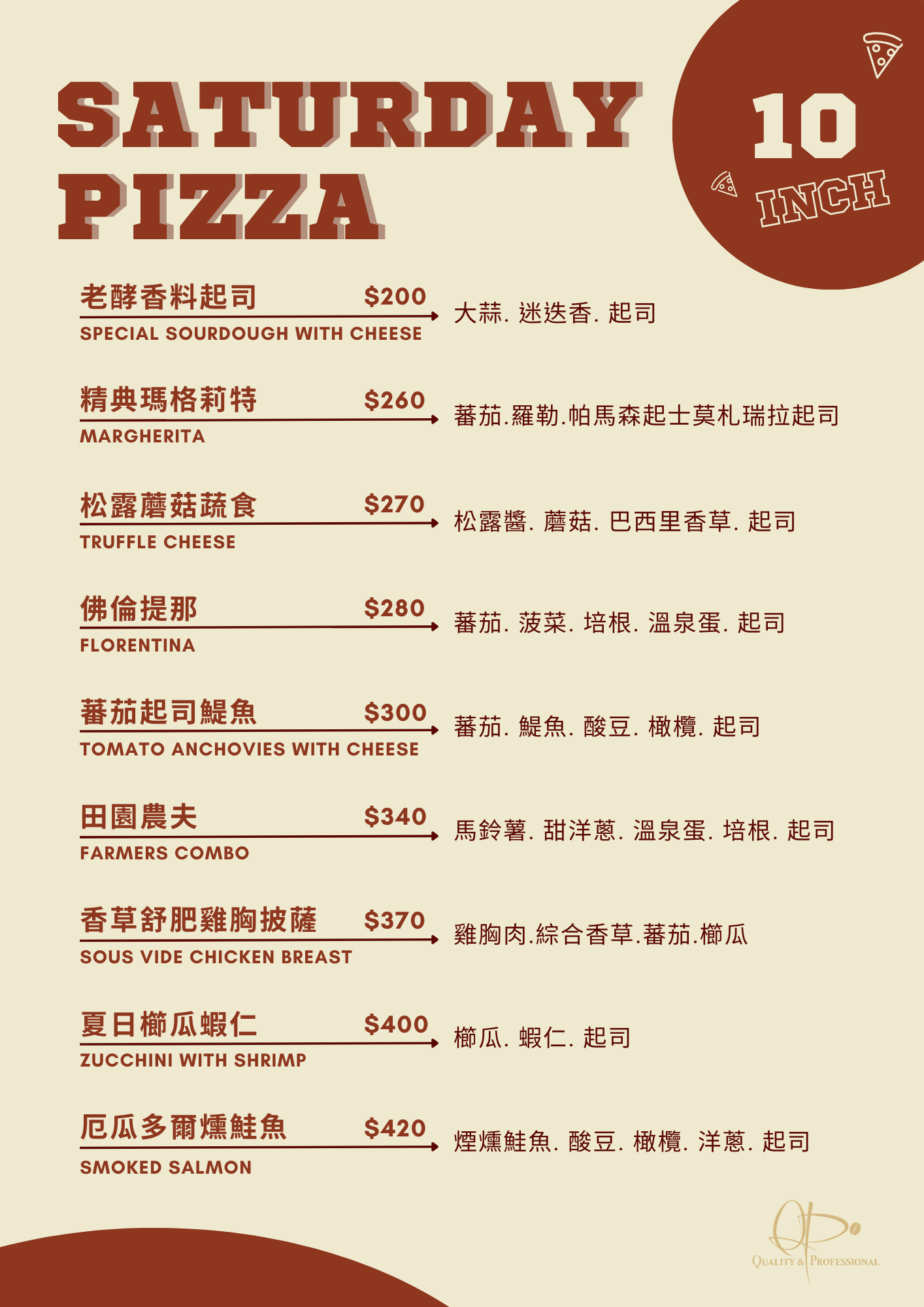 SATURDAY PIZZA

10 INCH

老酵香料起司 $200
SPECIAL SOURDOUGH WITH CHEESE
大蒜. 迷迭香. 起司

精典瑪格莉特 $260
MARGHERITA
蕃茄.羅勒.帕馬森起士莫札瑞拉起司

松露蘑菇蔬食 $270
TRUFFLE CHEESE
松露醬. 蘑菇. 巴西里香草. 起司

佛倫提那 $280
FLORENTINA
蕃茄. 菠菜. 培根. 溫泉蛋. 起司

蕃茄起司鯷魚 $300
TOMATO ANCHOVIES WITH CHEESE
蕃茄. 鯷魚. 酸豆. 橄欖. 起司

田園農夫 $340
FARMERS COMBO
馬鈴薯. 甜洋蔥. 溫泉蛋. 培根. 起司

香草舒肥雞胸披薩 $370
SOUS VIDE CHICKEN BREAST
雞胸肉.綜合香草.蕃茄.櫛瓜

夏日櫛瓜蝦仁 $400
ZUCCHINI WITH SHRIMP
櫛瓜. 蝦仁. 起司

厄瓜多爾燻鮭魚 $420
SMOKED SALMON
煙燻鮭魚. 酸豆. 橄欖. 洋蔥. 起司

QUALITY & PROFESSIONAL