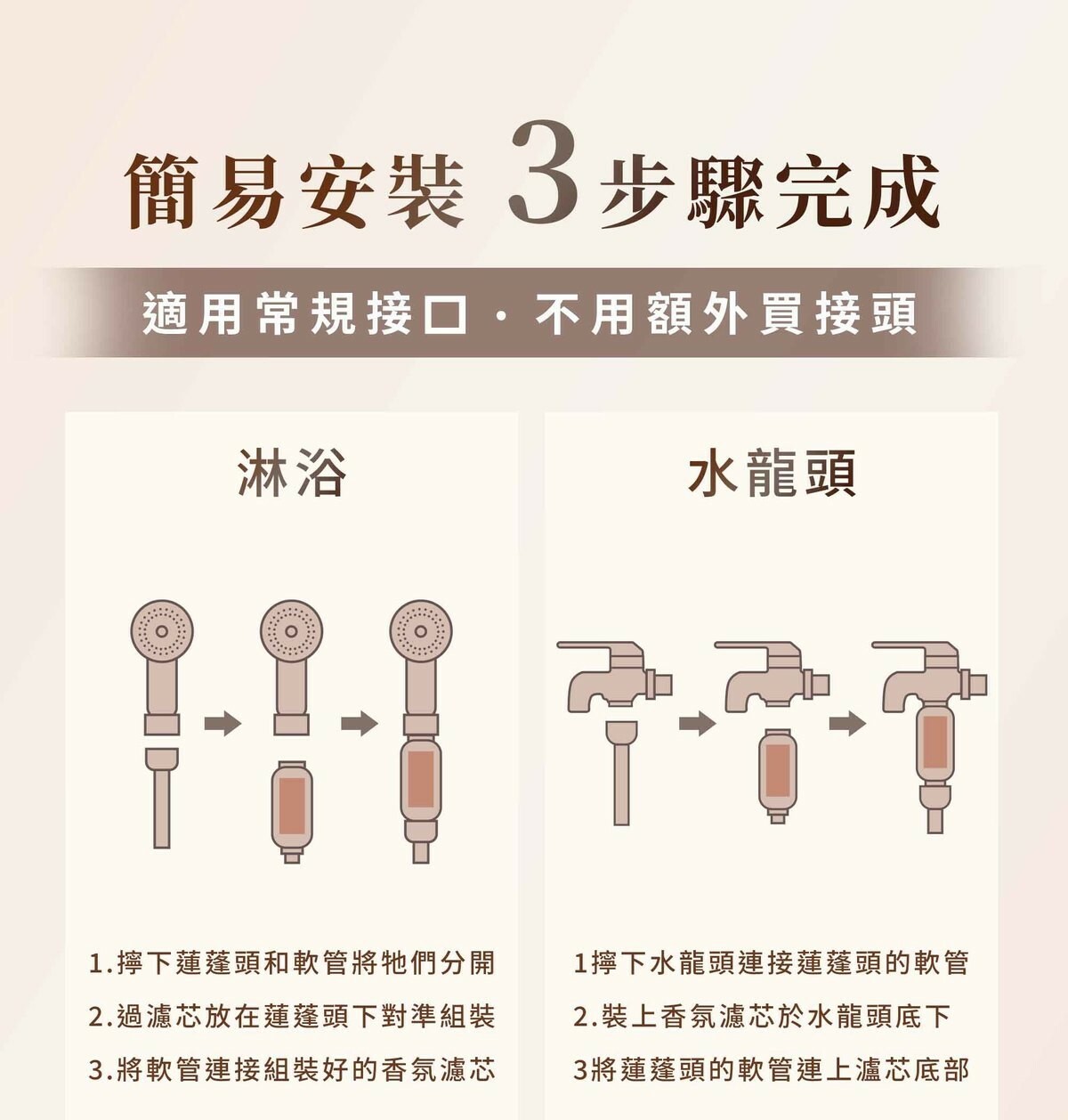 簡易安裝 3 步驟完成

適用常規接口 · 不用額外買接頭

淋浴

1.擰下蓮蓬頭和軟管將牠們分開
2.過濾芯放在蓮蓬頭下對準組裝
3.將軟管連接組裝好的香氛濾芯

水龍頭

1擰下水龍頭連接蓮蓬頭的軟管
2.裝上香氛濾芯於水龍頭底下
3將蓮蓬頭的軟管連上濾芯底部