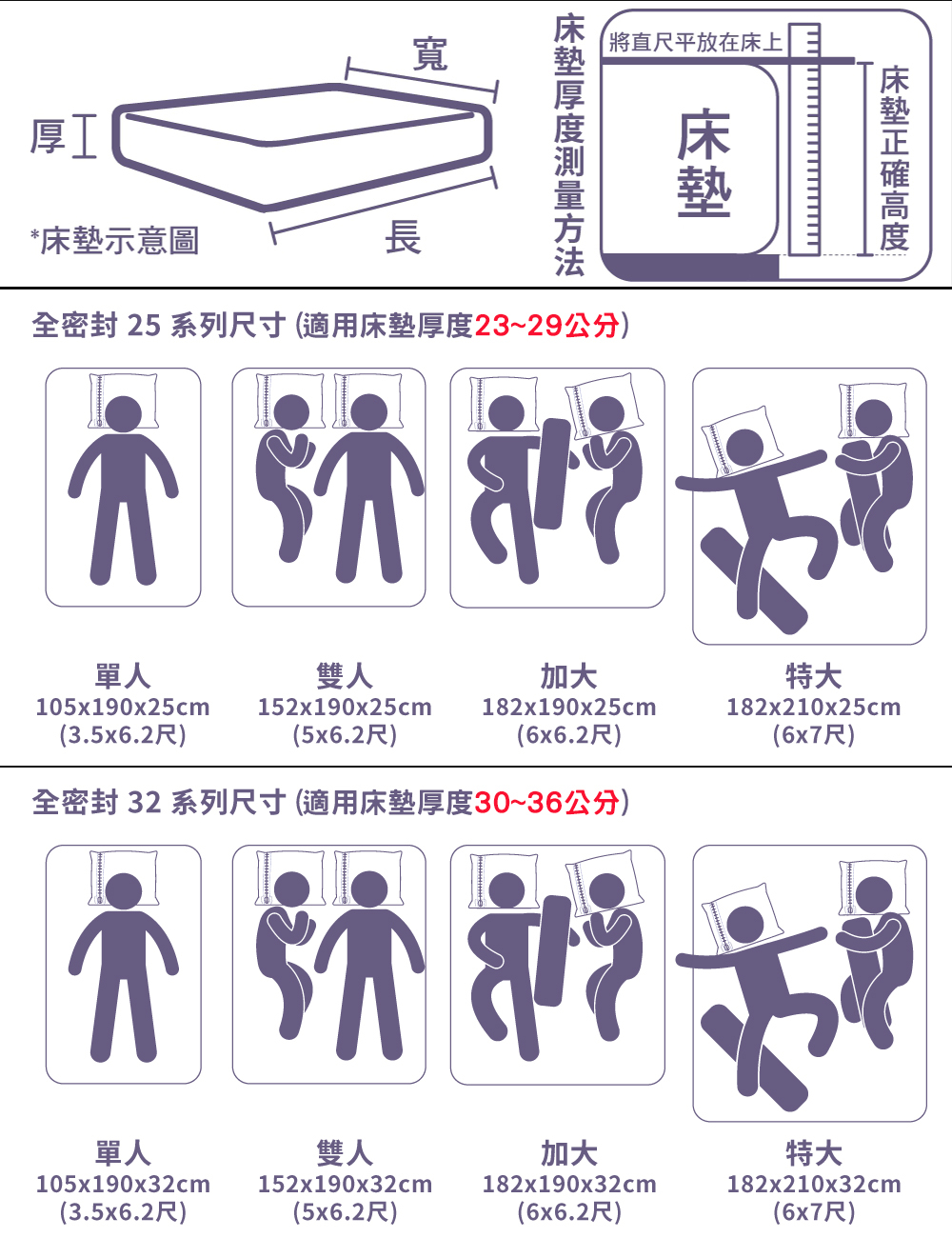 寬

厚

長

*床墊示意圖

床墊厚度測量方法

將直尺平放在床上

床墊

床墊正確高度

全密封 25 系列尺寸 (適用床墊厚度23~29公分)

單人
105x190x25cm
(3.5x6.2尺)

雙人
152x190x25cm
(5x6.2尺)

加大
182x190x25cm
(6x6.2尺)

特大
182x210x25cm
(6x7尺)

全密封 32 系列尺寸 (適用床墊厚度30~36公分)

單人
105x190x32cm
(3.5x6.2尺)

雙人
152x190x32cm
(5x6.2尺)

加大
182x190x32cm
(6x6.2尺)

特大
182x210x32cm
(6x7尺)