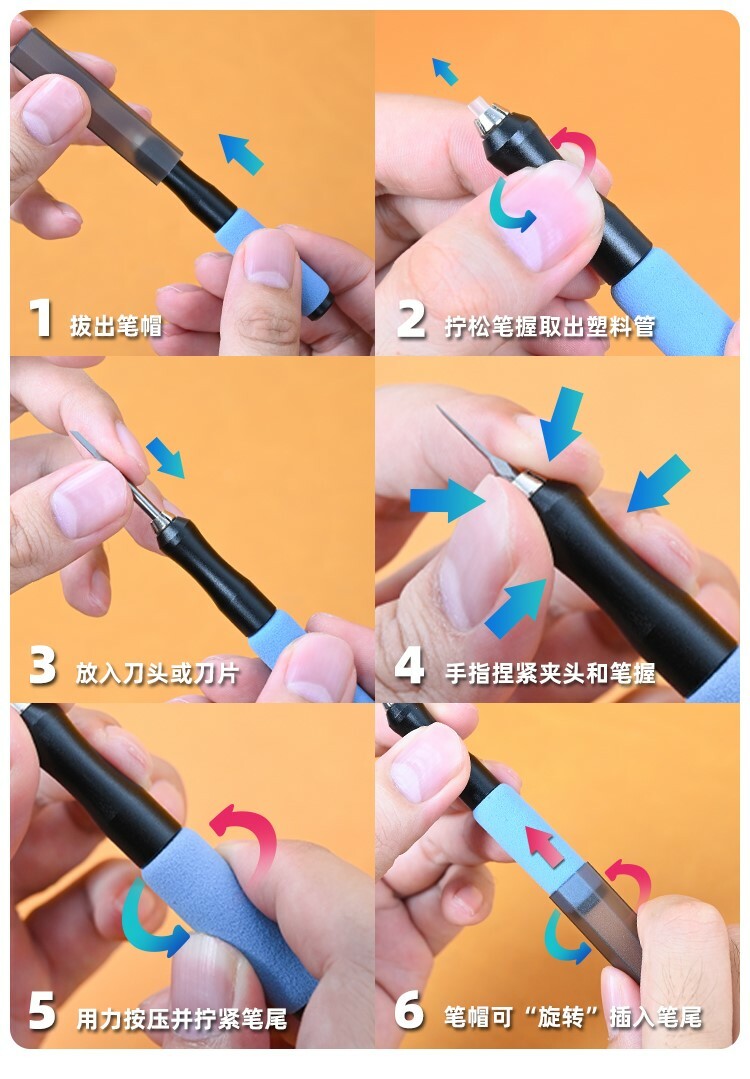 1 拔出笔帽

2 拧松笔握取出塑料管

3 放入刀头或刀片

4 手指捏紧夹头和笔握

5 用力按压并拧紧笔尾

6 笔帽可“旋转”插入笔尾