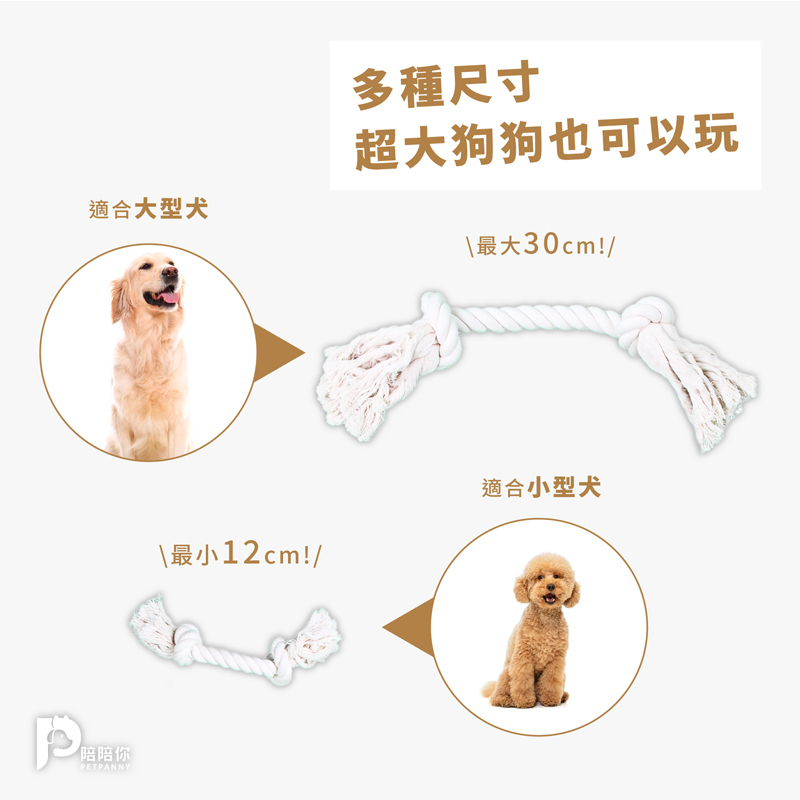 多種尺寸
超大狗狗也可以玩

適合大型犬

\最大30cm!/

適合小型犬

\最小12cm!/

陪陪你
PETPANNY