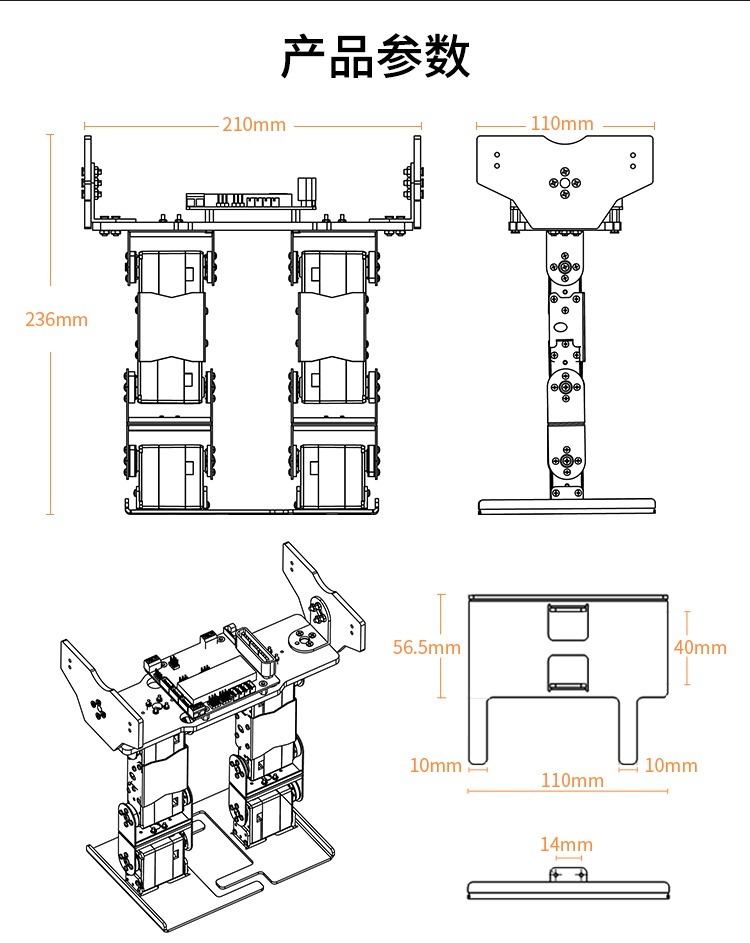 产品参数

210mm

110mm

236mm

56.5mm

40mm

10mm

10mm

110mm

14mm