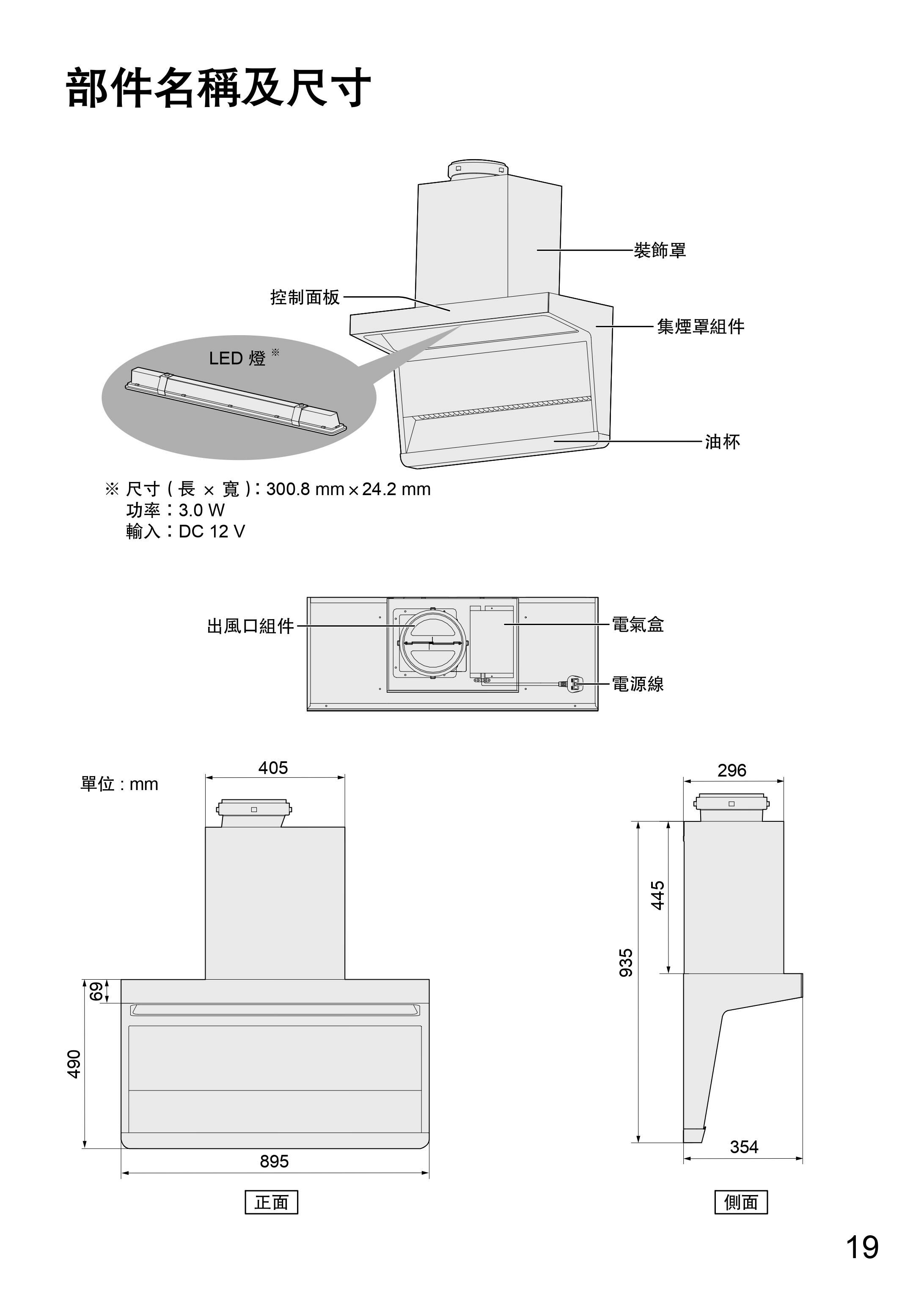 部件名稱及尺寸

裝飾罩

控制面板

集煙罩組件

LED 燈 ※

油杯

※ 尺寸 ( 長 × 寬 ) : 300.8 mm × 24.2 mm
功率 : 3.0 W
輸入 : DC 12 V

出風口組件

電氣盒

電源線

單位 : mm

405

69

490

895

正面

296

445

935

354

側面

19