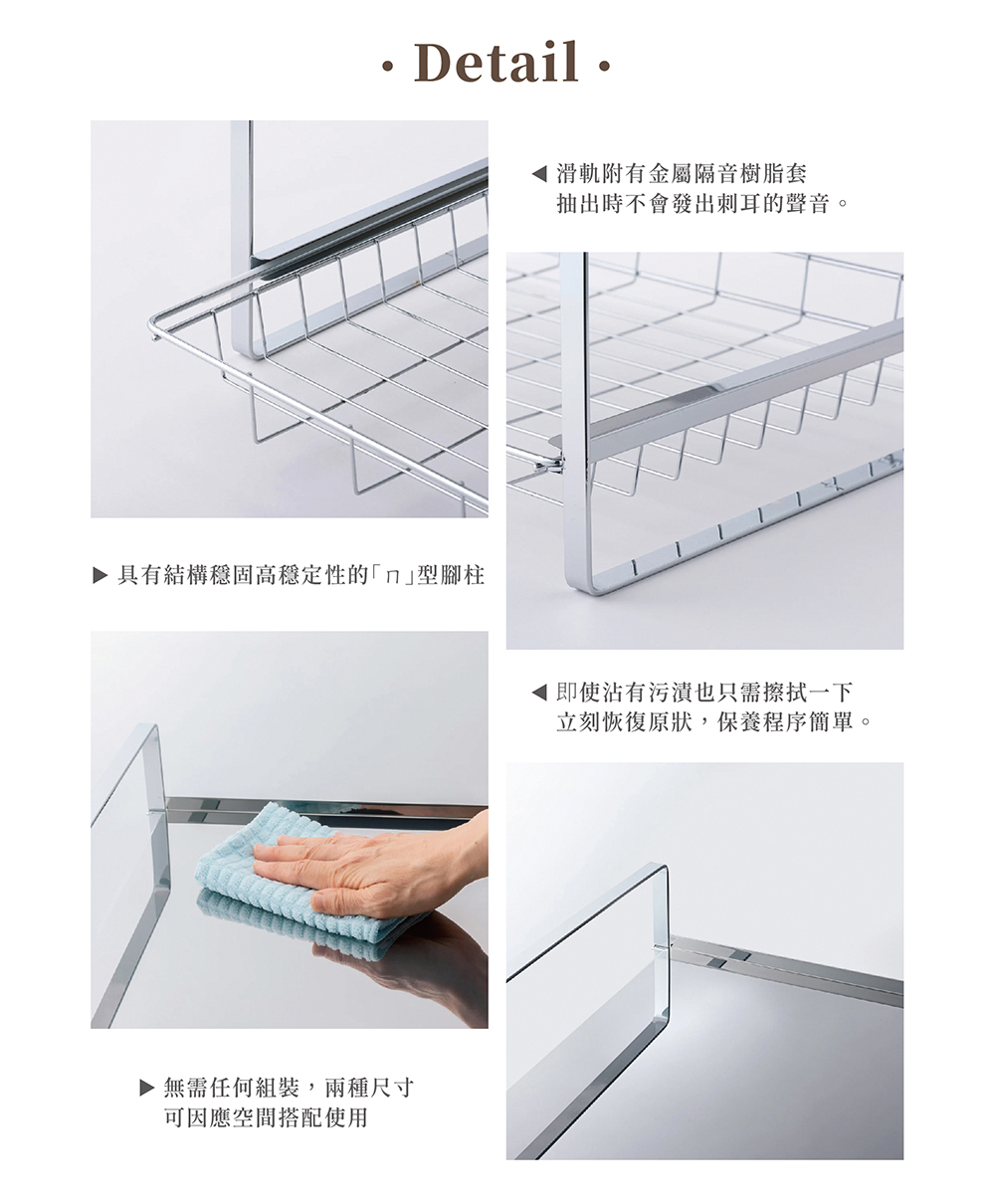 · Detail ·

◀ 滑軌附有金屬隔音樹脂套
抽出時不會發出刺耳的聲音。

▶ 具有結構穩固高穩定性的「ㄇ」型腳柱

◀ 即使沾有污漬也只需擦拭一下
立刻恢復原狀，保養程序簡單。

▶ 無需任何組裝，兩種尺寸
可因應空間搭配使用