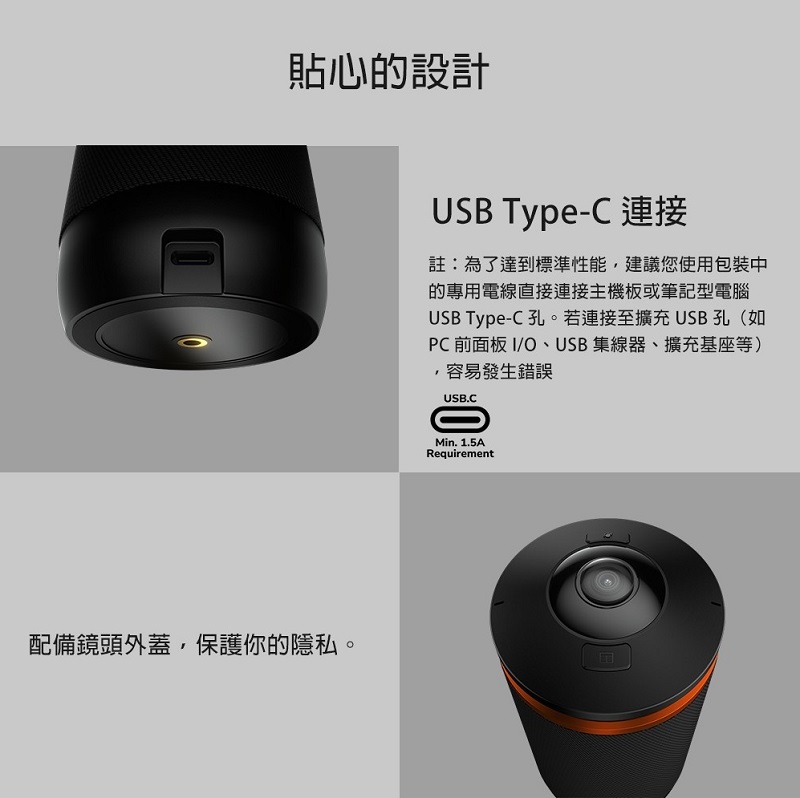 貼心的設計

USB Type-C 連接

註：為了達到標準性能，建議您使用包裝中的專用電線直接連接主機板或筆記型電腦 USB Type-C 孔。若連接至擴充 USB 孔（如 PC 前面板 I/O、USB 集線器、擴充基座等），容易發生錯誤

USB.C

Min. 1.5A Requirement

配備鏡頭外蓋，保護你的隱私。