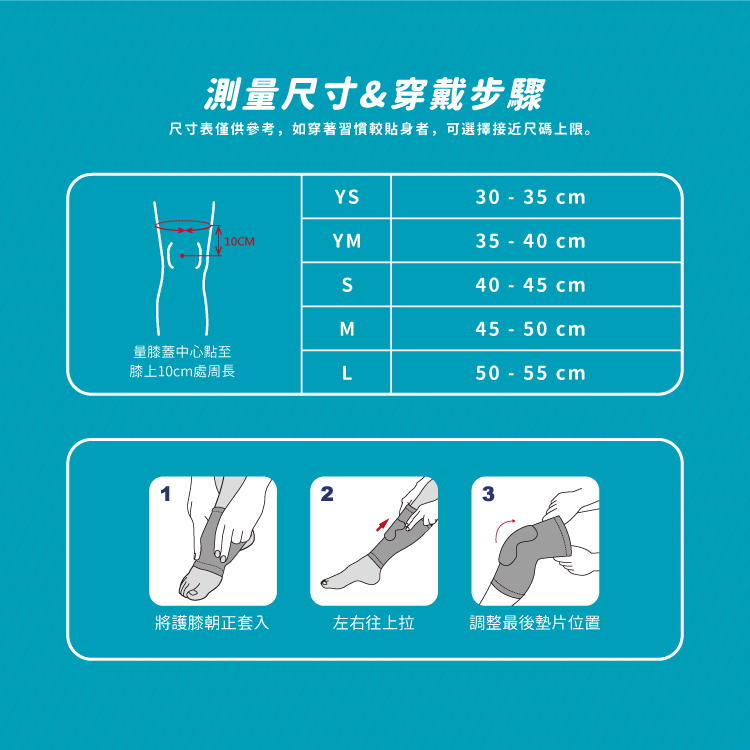 測量尺寸&穿戴步驟

尺寸表僅供參考，如穿著習慣較貼身者，可選擇接近尺碼上限。

10CM

量膝蓋中心點至膝上10cm處周長

| YS | 30 - 35 cm |
|---|---|
| YM | 35 - 40 cm |
| S | 40 - 45 cm |
| M | 45 - 50 cm |
| L | 50 - 55 cm |

1
將護膝朝正套入

2
左右往上拉

3
調整最後墊片位置