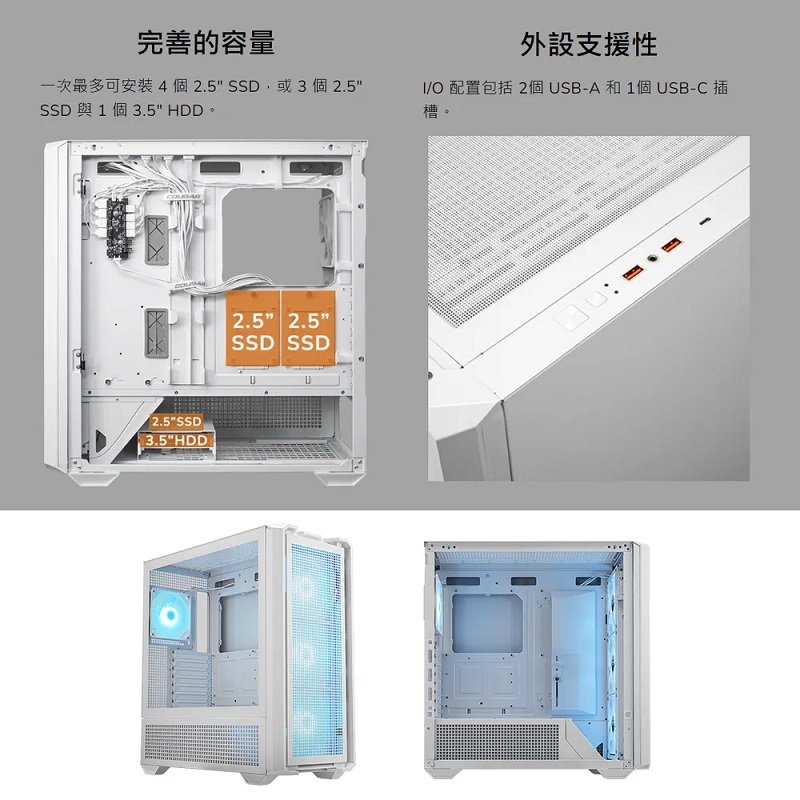 完善的容量

一次最多可安裝 4 個 2.5" SSD，或 3 個 2.5" SSD 與 1 個 3.5" HDD。

COUGAR

COUGAR

2.5" SSD

2.5" SSD

2.5"SSD

3.5"HDD

外設支援性

I/O 配置包括 2個 USB-A 和 1個 USB-C 插槽。