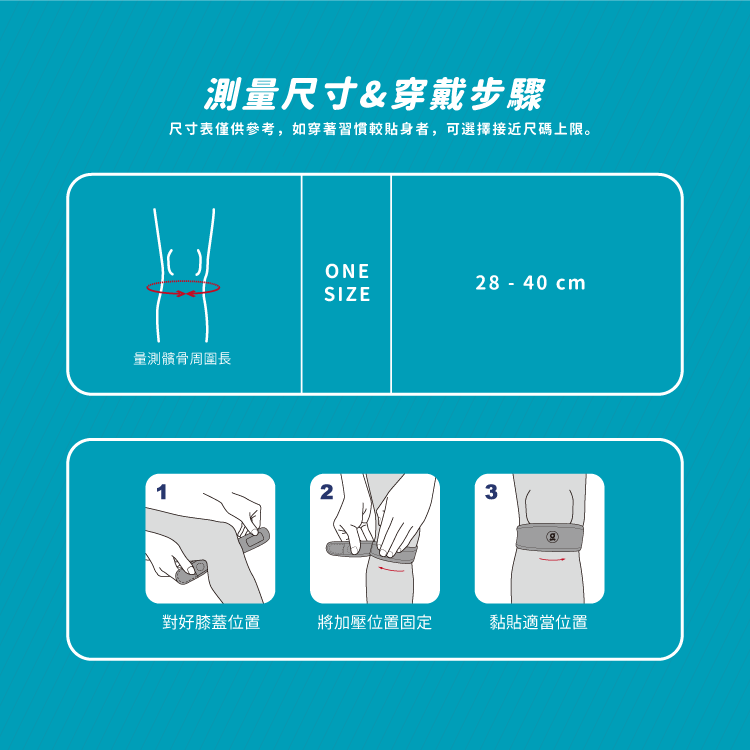 測量尺寸&穿戴步驟

尺寸表僅供參考，如穿著習慣較貼身者，可選擇接近尺碼上限。

量測髕骨周圍長

ONE SIZE

28 - 40 cm

1

對好膝蓋位置

2

將加壓位置固定

3

黏貼適當位置