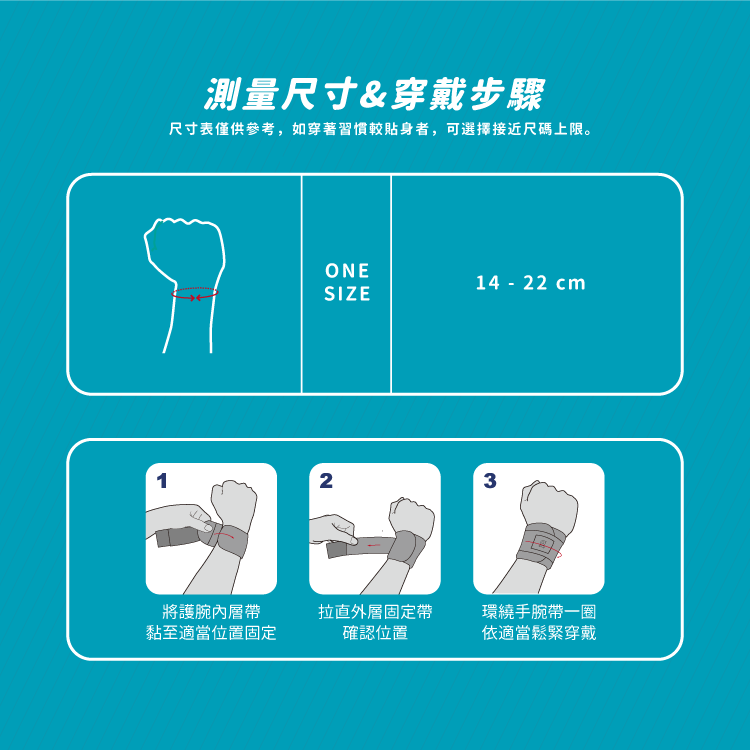 測量尺寸&穿戴步驟

尺寸表僅供參考，如穿著習慣較貼身者，可選擇接近尺碼上限。

ONE SIZE

14 - 22 cm

1

將護腕內層帶
黏至適當位置固定

2

拉直外層固定帶
確認位置

3

環繞手腕帶一圈
依適當鬆緊穿戴