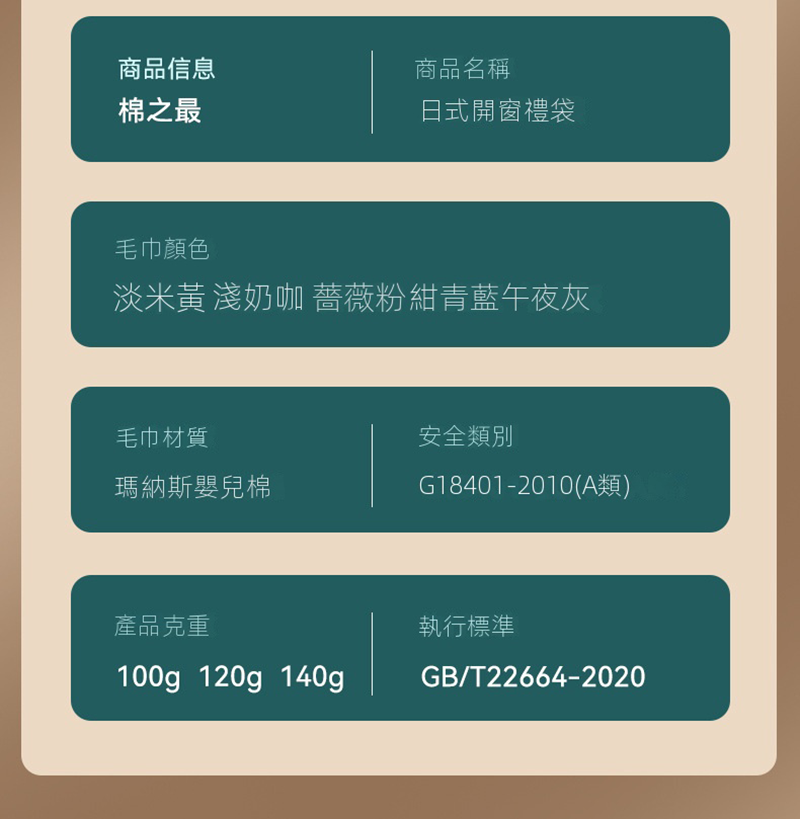 商品信息
棉之最

商品名稱
日式開窗禮袋

毛巾顏色
淡米黃 淺奶咖 薔薇粉 紺青藍 午夜灰

毛巾材質
瑪納斯嬰兒棉

安全類別
G18401-2010(A類)

產品克重
100g 120g 140g

執行標準
GB/T22664-2020