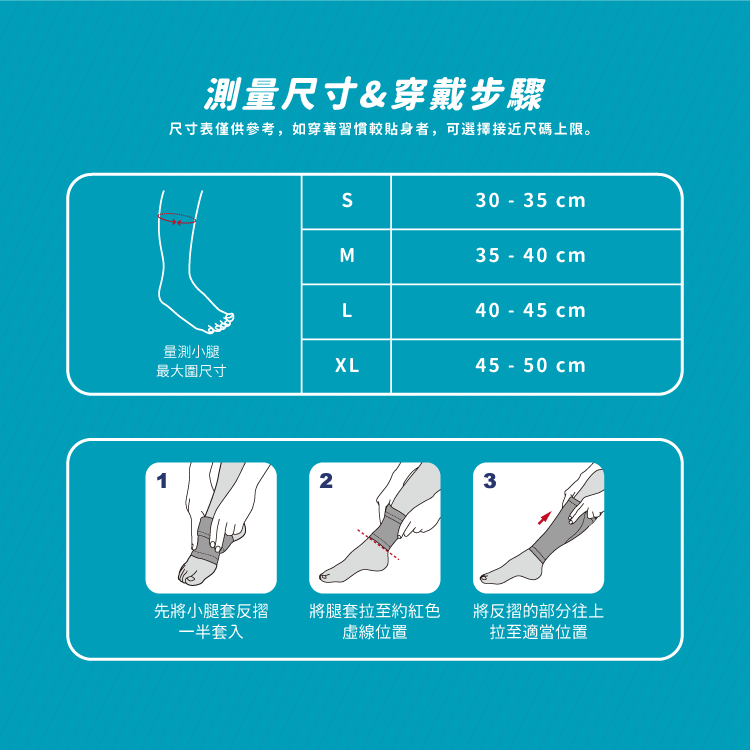 測量尺寸&穿戴步驟

尺寸表僅供參考，如穿著習慣較貼身者，可選擇接近尺碼上限。

量測小腿
最大圍尺寸

| S | 30 - 35 cm |
|---|---|
| M | 35 - 40 cm |
| L | 40 - 45 cm |
| XL | 45 - 50 cm |

1
先將小腿套反摺一半套入

2
將腿套拉至約紅色虛線位置

3
將反摺的部分往上拉至適當位置