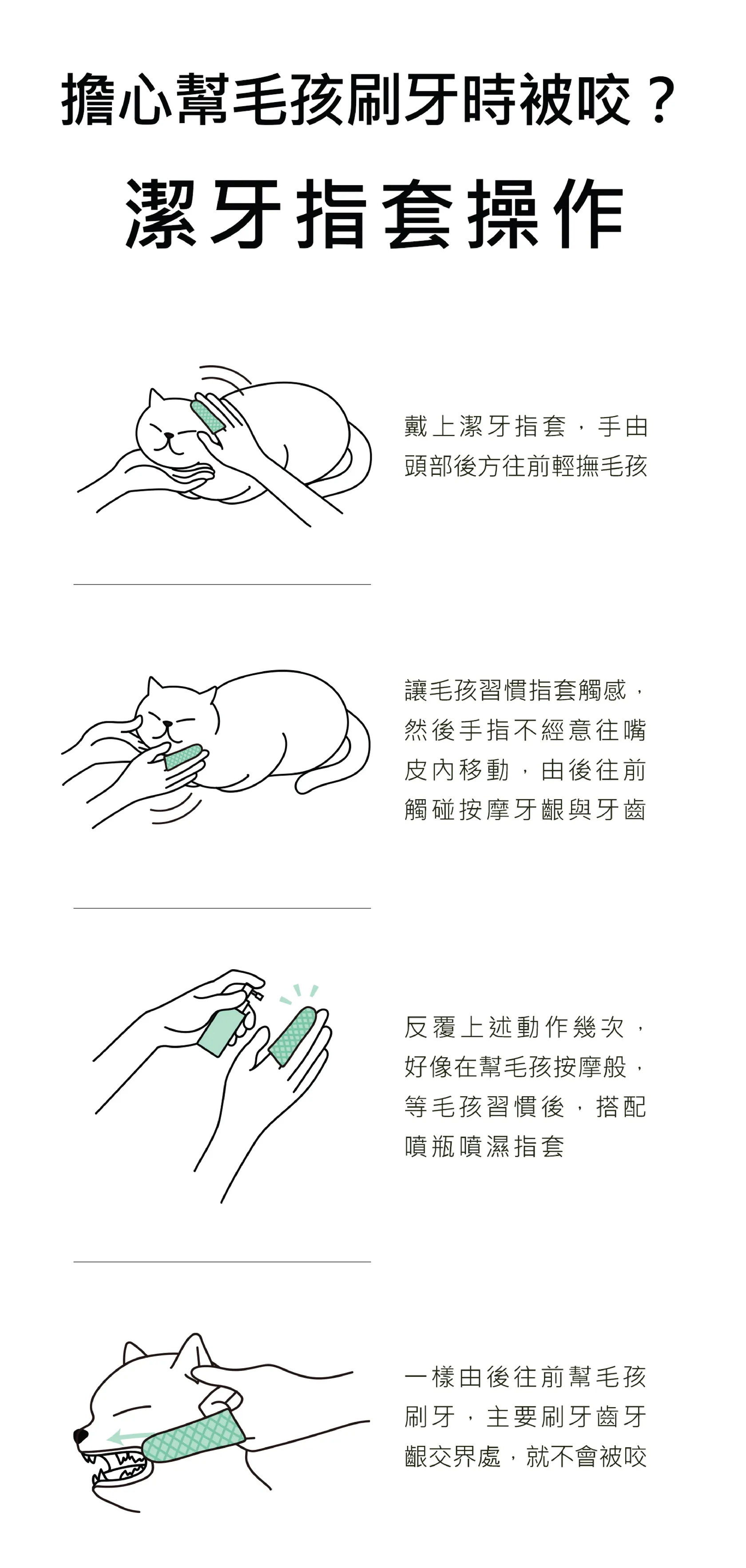 擔心幫毛孩刷牙時被咬？

潔牙指套操作

戴上潔牙指套，手由頭部後方往前輕撫毛孩

讓毛孩習慣指套觸感，然後手指不經意往嘴皮內移動，由後往前觸碰按摩牙齦與牙齒

反覆上述動作幾次，好像在幫毛孩按摩般，等毛孩習慣後，搭配噴瓶噴濕指套

一樣由後往前幫毛孩刷牙，主要刷牙齒牙齦交界處，就不會被咬