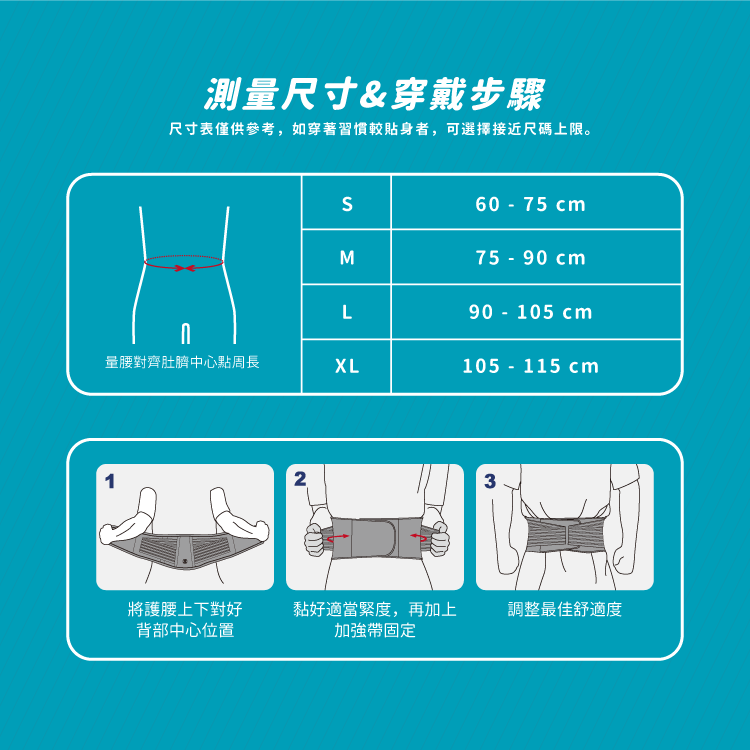 測量尺寸&穿戴步驟

尺寸表僅供參考，如穿著習慣較貼身者，可選擇接近尺碼上限。

量腰對齊肚臍中心點周長

| S | 60 - 75 cm |
|---|---|
| M | 75 - 90 cm |
| L | 90 - 105 cm |
| XL | 105 - 115 cm |

1

將護腰上下對好
背部中心位置

2

黏好適當緊度，再加上
加強帶固定

3

調整最佳舒適度