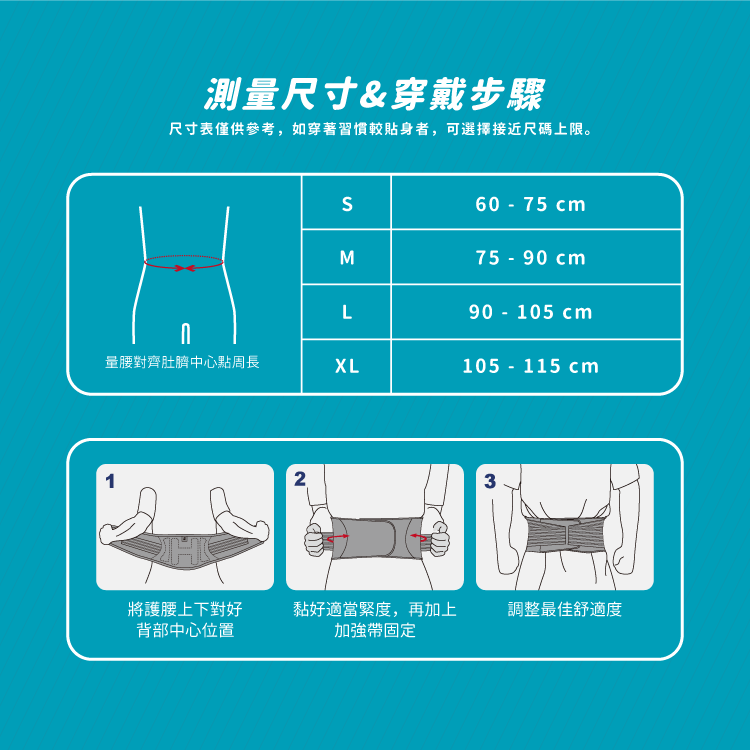 測量尺寸&穿戴步驟

尺寸表僅供參考，如穿著習慣較貼身者，可選擇接近尺碼上限。

量腰對齊肚臍中心點周長

| S | 60 - 75 cm |
|---|---|
| M | 75 - 90 cm |
| L | 90 - 105 cm |
| XL | 105 - 115 cm |

1
將護腰上下對好
背部中心位置

2
黏好適當緊度，再加上
加強帶固定

3
調整最佳舒適度