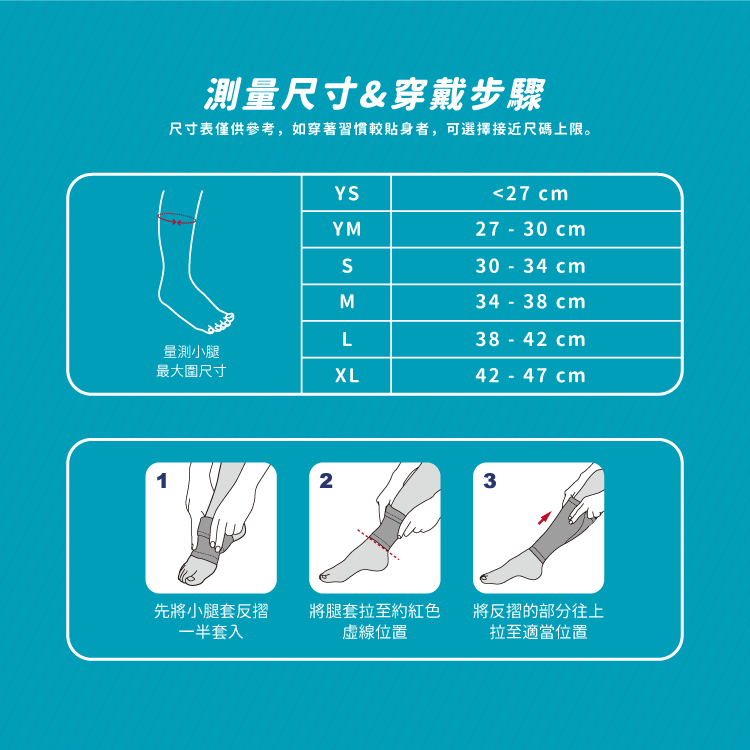 測量尺寸&穿戴步驟

尺寸表僅供參考，如穿著習慣較貼身者，可選擇接近尺碼上限。

量測小腿
最大圍尺寸

| YS | <27 cm |
|---|---|
| YM | 27 - 30 cm |
| S | 30 - 34 cm |
| M | 34 - 38 cm |
| L | 38 - 42 cm |
| XL | 42 - 47 cm |

1
先將小腿套反摺
一半套入

2
將腿套拉至約紅色
虛線位置

3
將反摺的部分往上
拉至適當位置