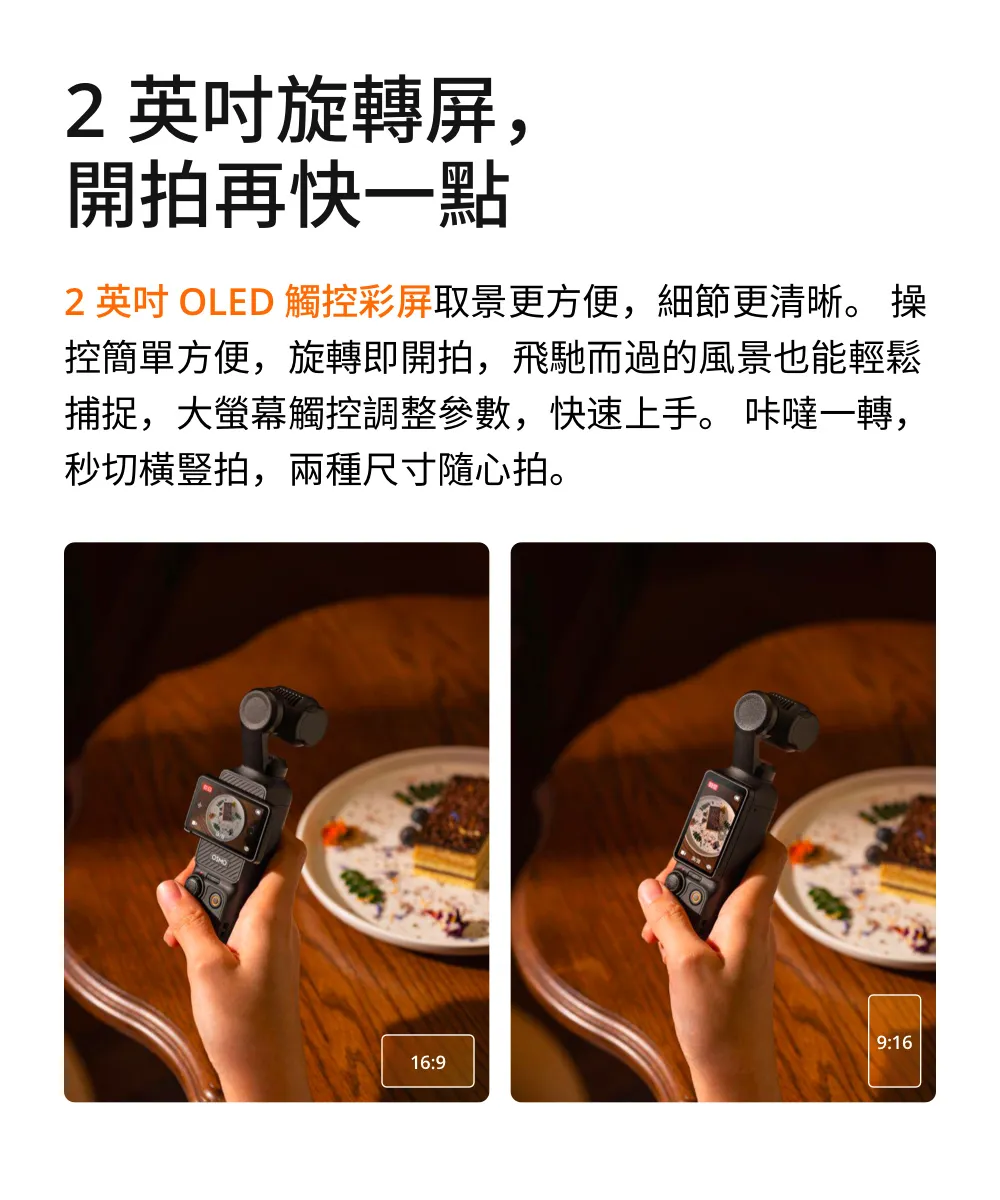 2 英吋旋轉屏，
開拍再快一點

2 英吋 OLED 觸控彩屏取景更方便，細節更清晰。 操控簡單方便，旋轉即開拍，飛馳而過的風景也能輕鬆捕捉，大螢幕觸控調整參數，快速上手。 咔噠一轉，秒切橫豎拍，兩種尺寸隨心拍。

OSMO

16:9

9:16