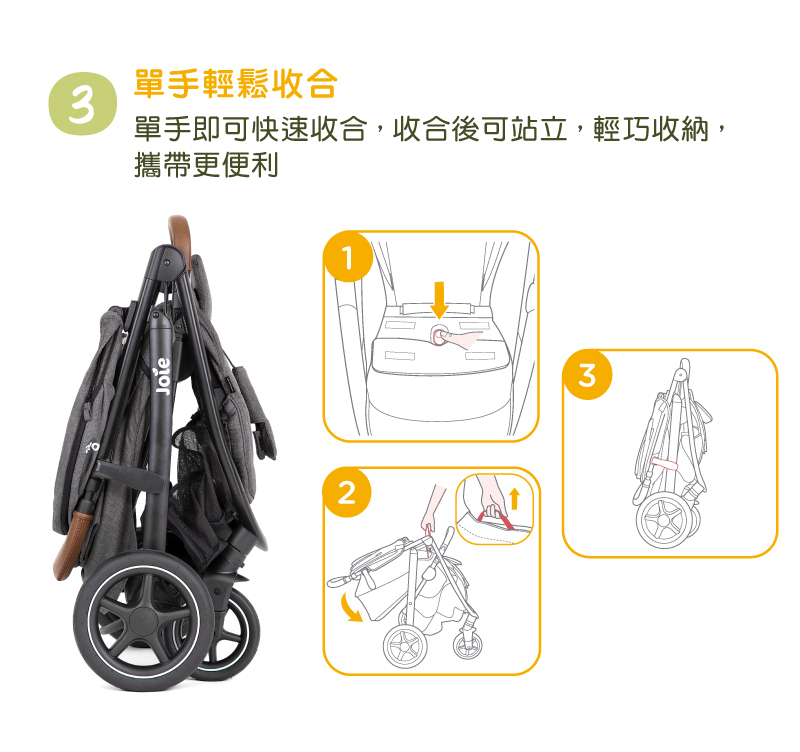 3
單手輕鬆收合
單手即可快速收合，收合後可站立，輕巧收納，攜帶更便利

Joie

1

2

3