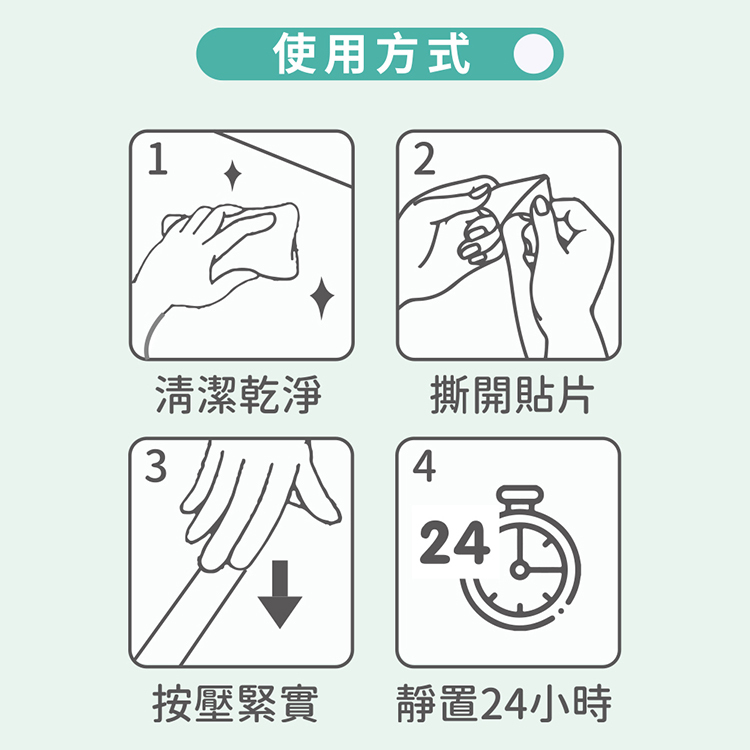 使用方式

1

清潔乾淨

2

撕開貼片

3

按壓緊實

4

24

靜置24小時