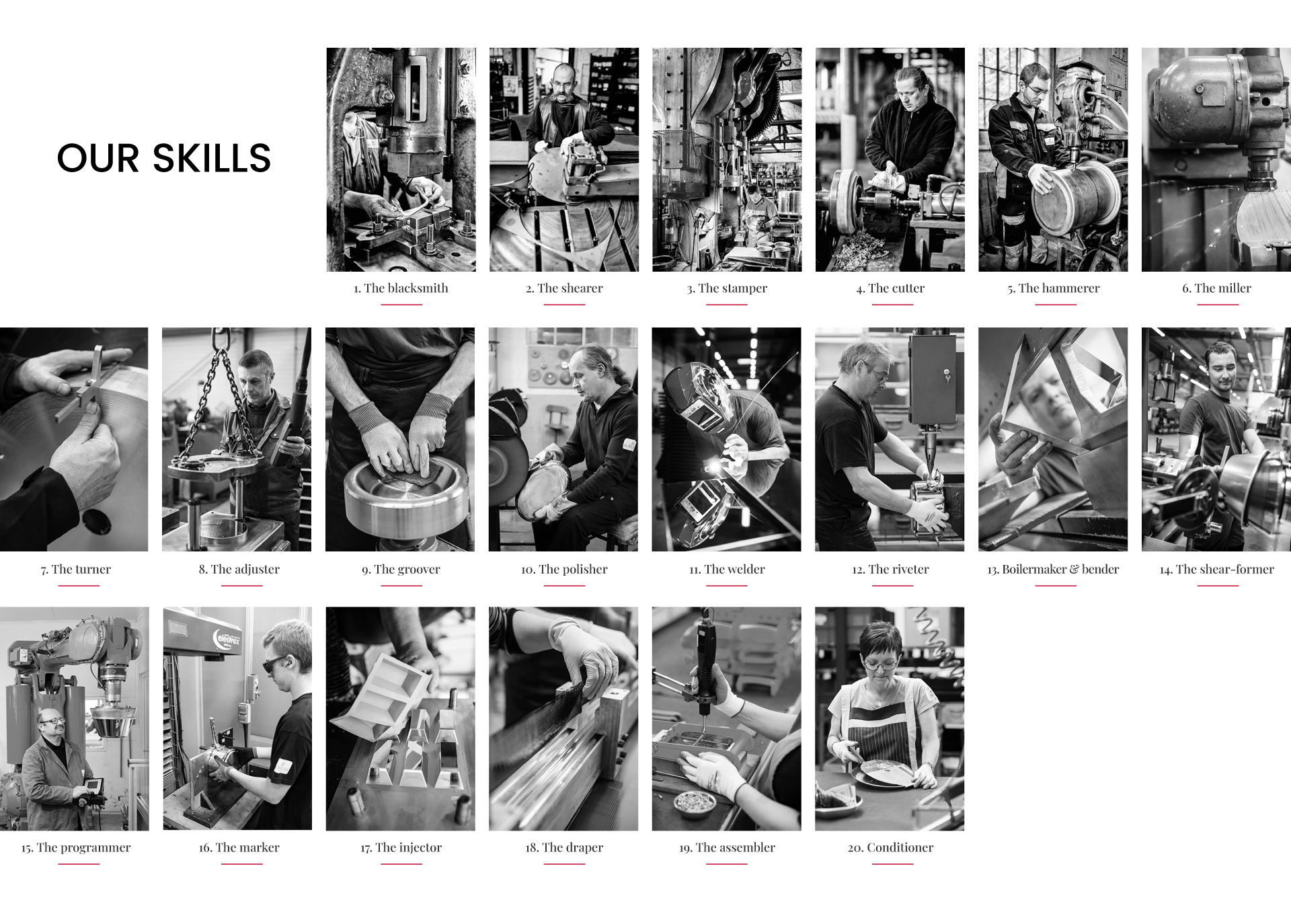 OUR SKILLS

1. The blacksmith

2. The shearer

3. The stamper

4. The cutter

5. The hammerer

6. The miller

7. The turner

8. The adjuster

9. The groover

10. The polisher

11. The welder

12. The riveter

13. Boilermaker & bender

14. The shear-former

electrox

15. The programmer

16. The marker

17. The injector

18. The draper

19. The assembler

20. Conditioner