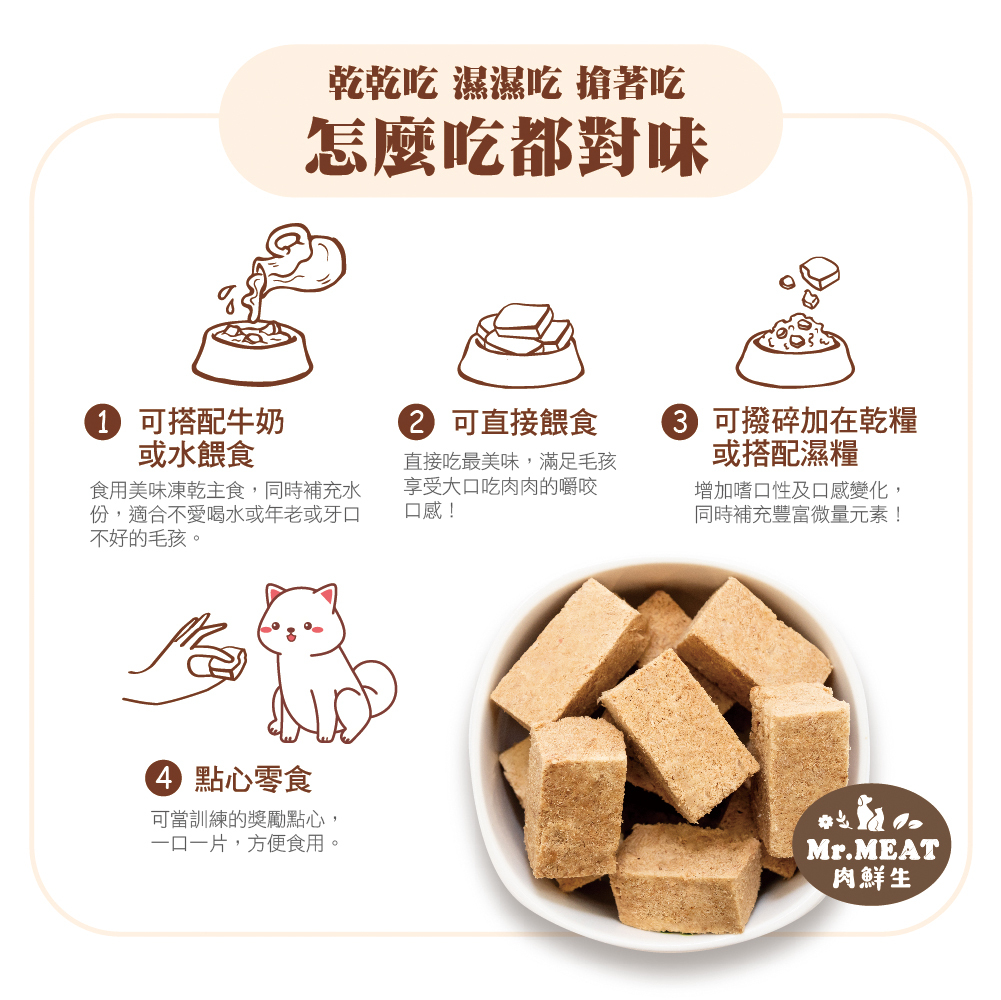 乾乾吃 濕濕吃 搶著吃
怎麼吃都對味

1 可搭配牛奶或水餵食
食用美味凍乾主食，同時補充水份，適合不愛喝水或年老或牙口不好的毛孩。

2 可直接餵食
直接吃最美味，滿足毛孩享受大口吃肉肉的嚼咬口感！

3 可撥碎加在乾糧或搭配濕糧
增加嗜口性及口感變化，同時補充豐富微量元素！

4 點心零食
可當訓練的獎勵點心，一口一片，方便食用。

Mr.MEAT
肉鮮生