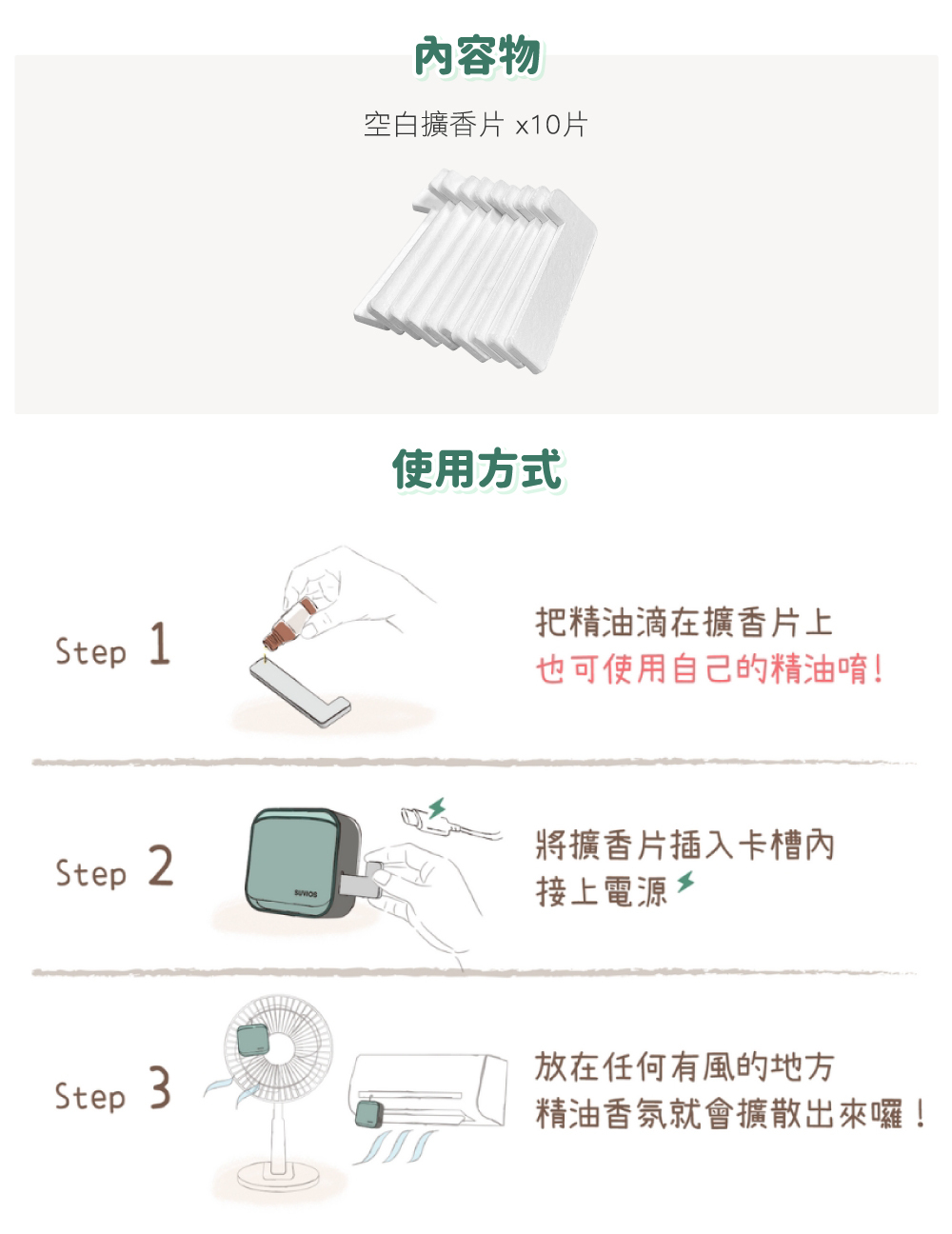 內容物

空白擴香片 x10片

使用方式

Step 1

把精油滴在擴香片上
也可使用自己的精油唷!

Step 2

SUWOS

將擴香片插入卡槽內
接上電源

Step 3

放在任何有風的地方
精油香氛就會擴散出來囉!