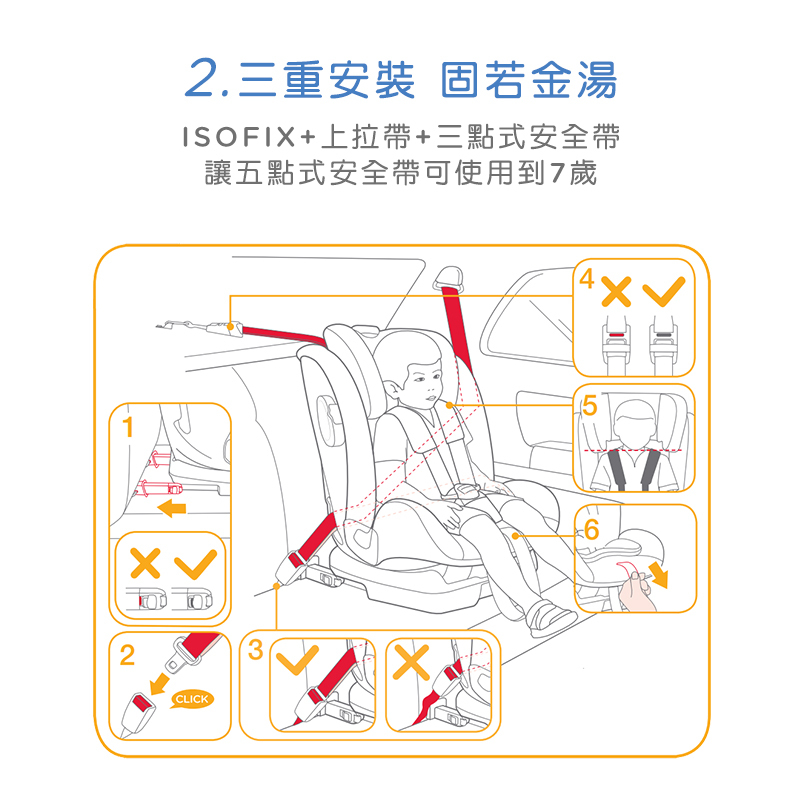 2.三重安裝 固若金湯

ISOFIX+上拉帶+三點式安全帶
讓五點式安全帶可使用到7歲

4

5

1

6

2

CLICK

3