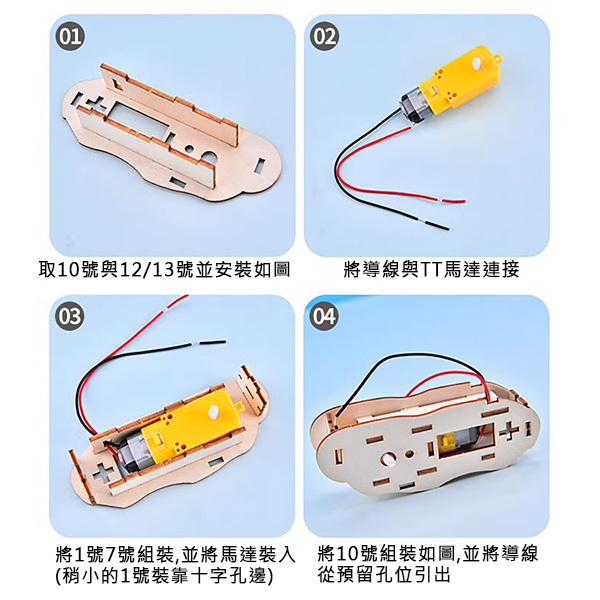 01

取10號與12/13號並安裝如圖

02

將導線與TT馬達連接

03

將1號7號組裝,並將馬達裝入 (稍小的1號裝靠十字孔邊)

04

將10號組裝如圖,並將導線從預留孔位引出