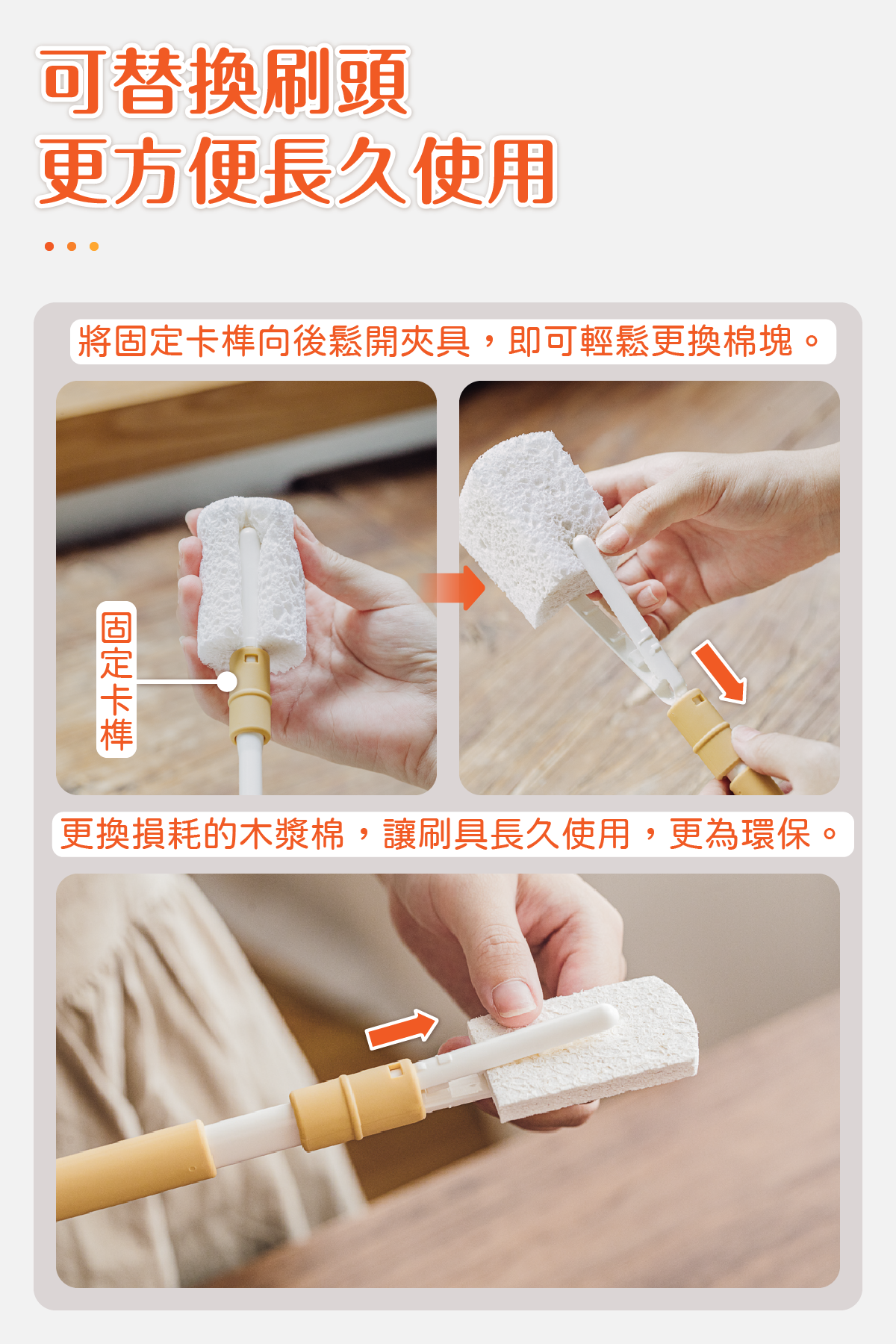 可替換刷頭
更方便長久使用

將固定卡榫向後鬆開夾具，即可輕鬆更換棉塊。

固定卡榫

更換損耗的木漿棉，讓刷具長久使用，更為環保。