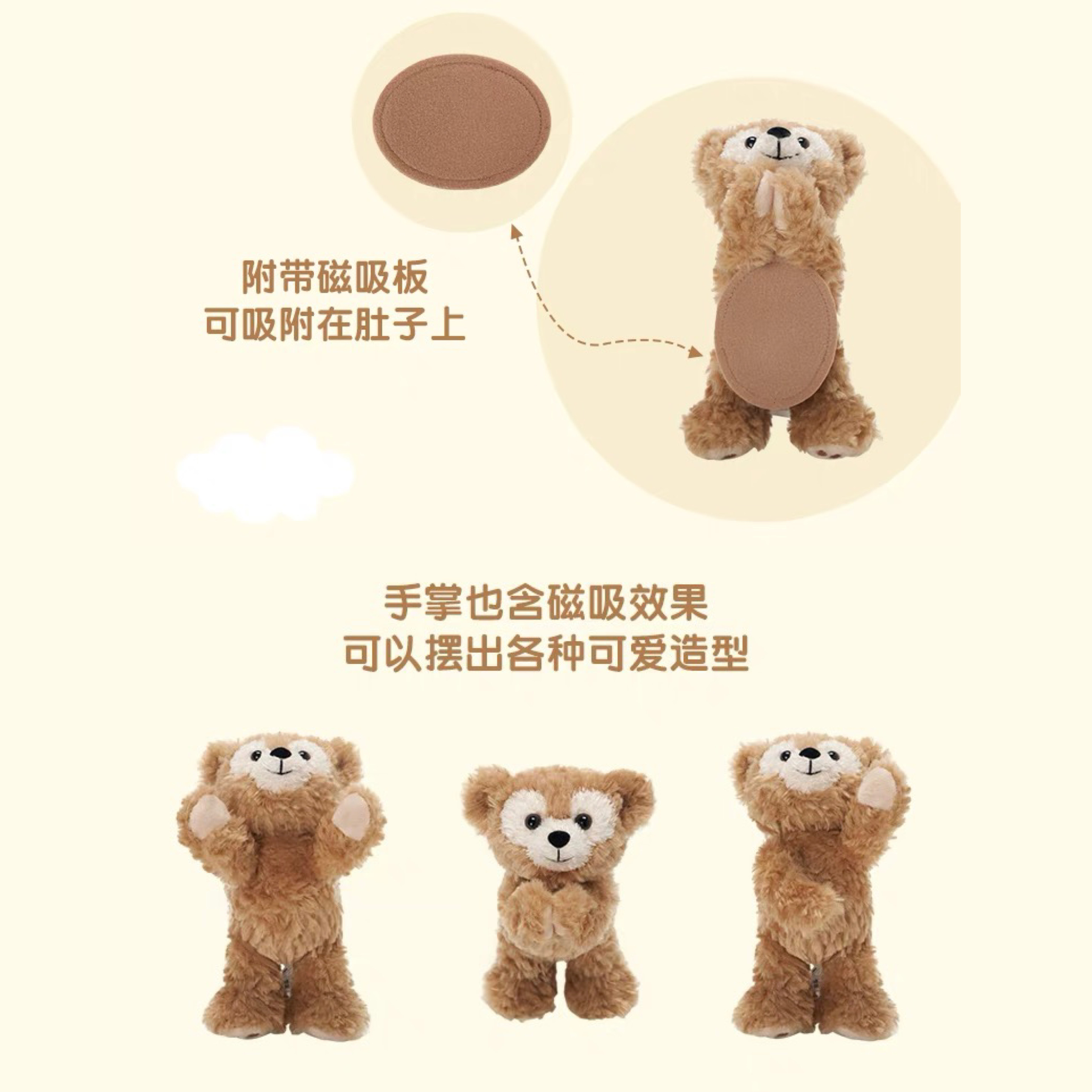 附带磁吸板
可吸附在肚子上

手掌也含磁吸效果
可以摆出各种可爱造型