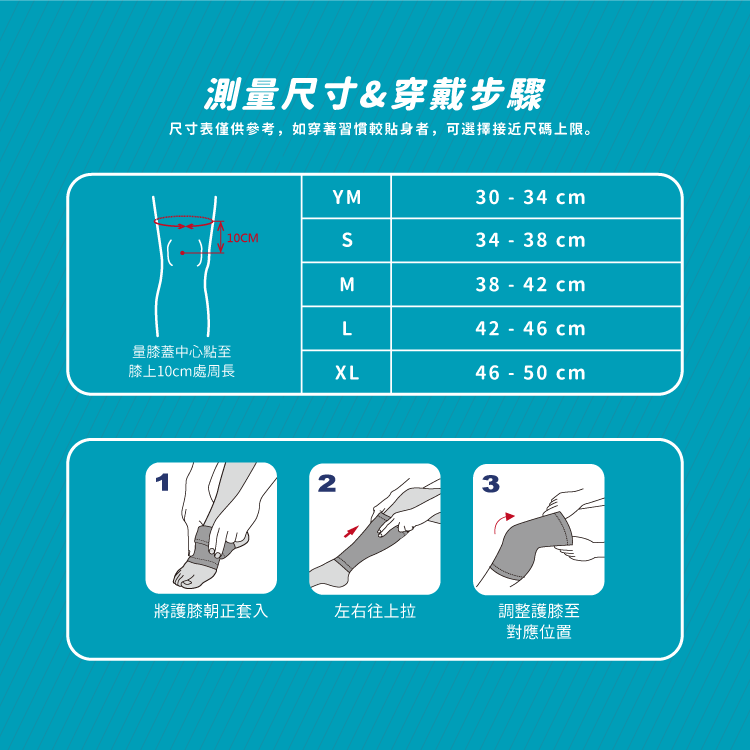 測量尺寸&穿戴步驟

尺寸表僅供參考，如穿著習慣較貼身者，可選擇接近尺碼上限。

10CM

量膝蓋中心點至膝上10cm處周長

| YM | 30 - 34 cm |
|---|---|
| S | 34 - 38 cm |
| M | 38 - 42 cm |
| L | 42 - 46 cm |
| XL | 46 - 50 cm |

1
將護膝朝正套入

2
左右往上拉

3
調整護膝至對應位置