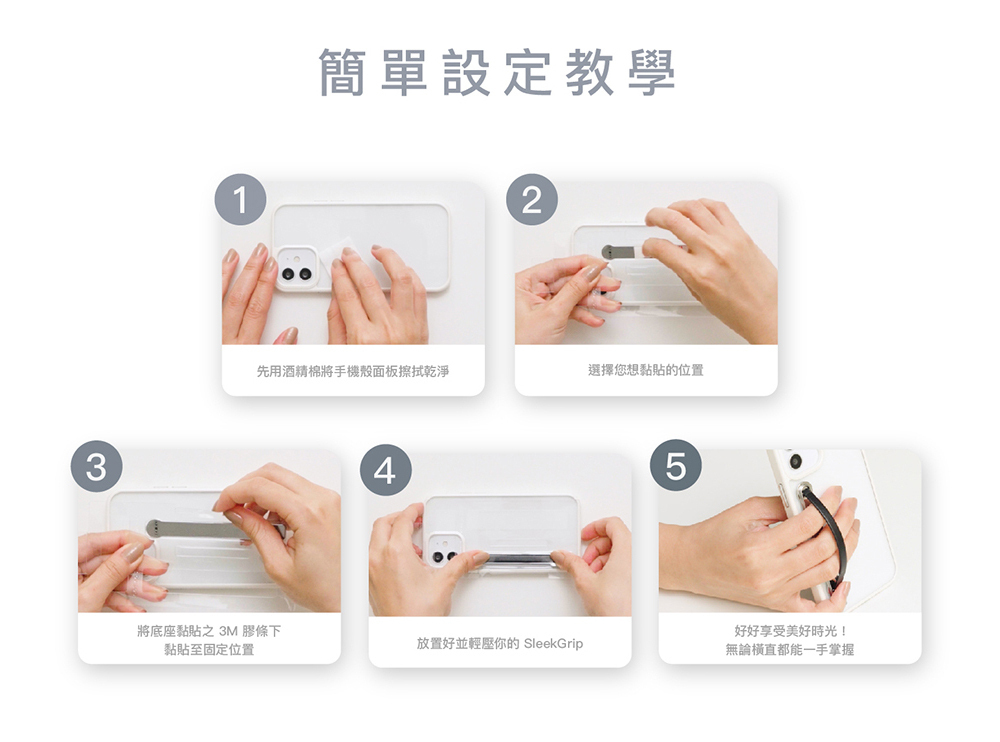 簡單設定教學

1
先用酒精棉將手機殼面板擦拭乾淨

2
選擇您想黏貼的位置

3
將底座黏貼之 3M 膠條下
黏貼至固定位置

4
放置好並輕壓你的 SleekGrip

5
好好享受美好時光！
無論橫直都能一手掌握