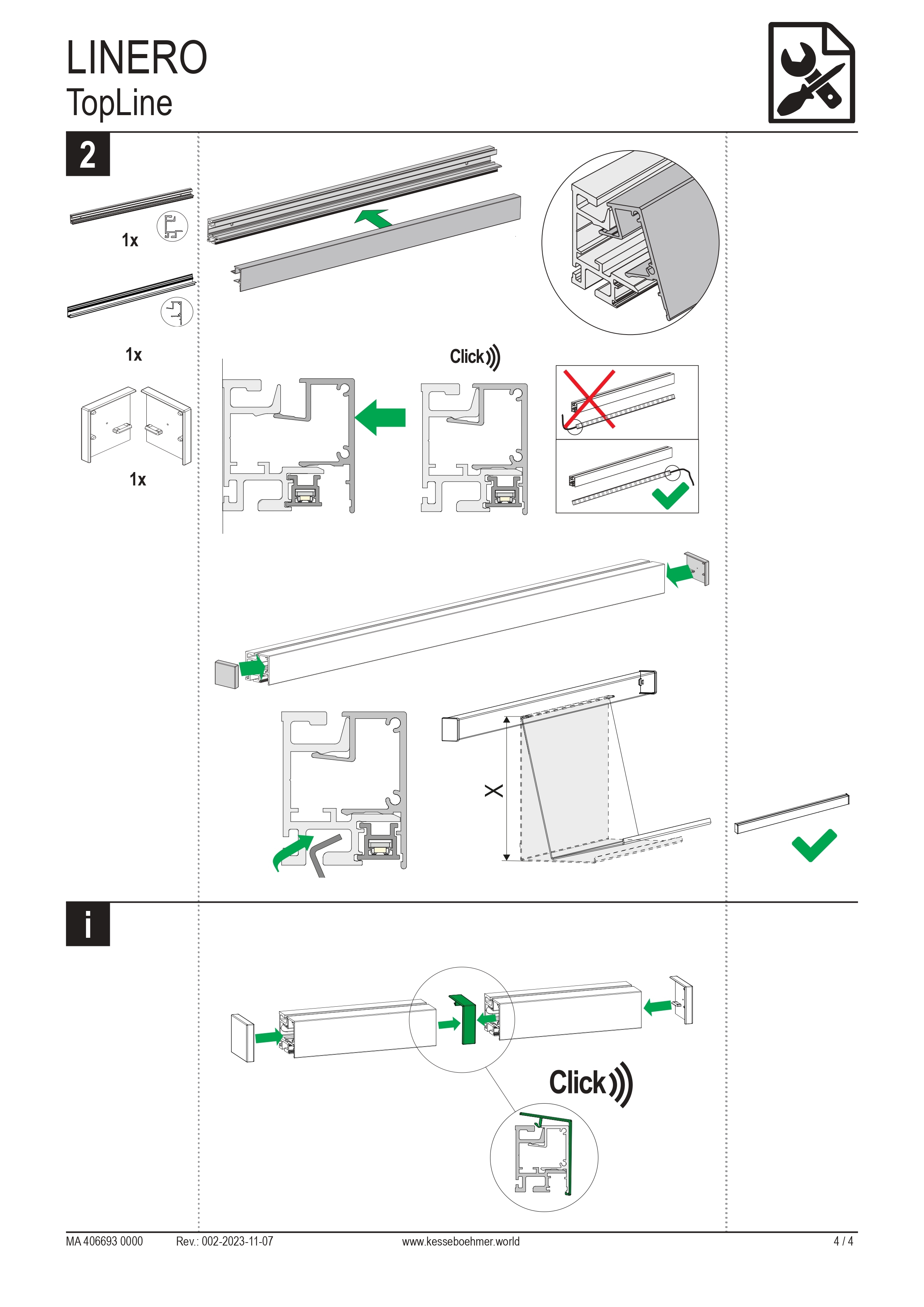 LINERO
TopLine

2

1x

1x

1x

Click

X

i

Click

MA 406693 0000 Rev.: 002-2023-11-07 www.kesseboehmer.world 4 / 4