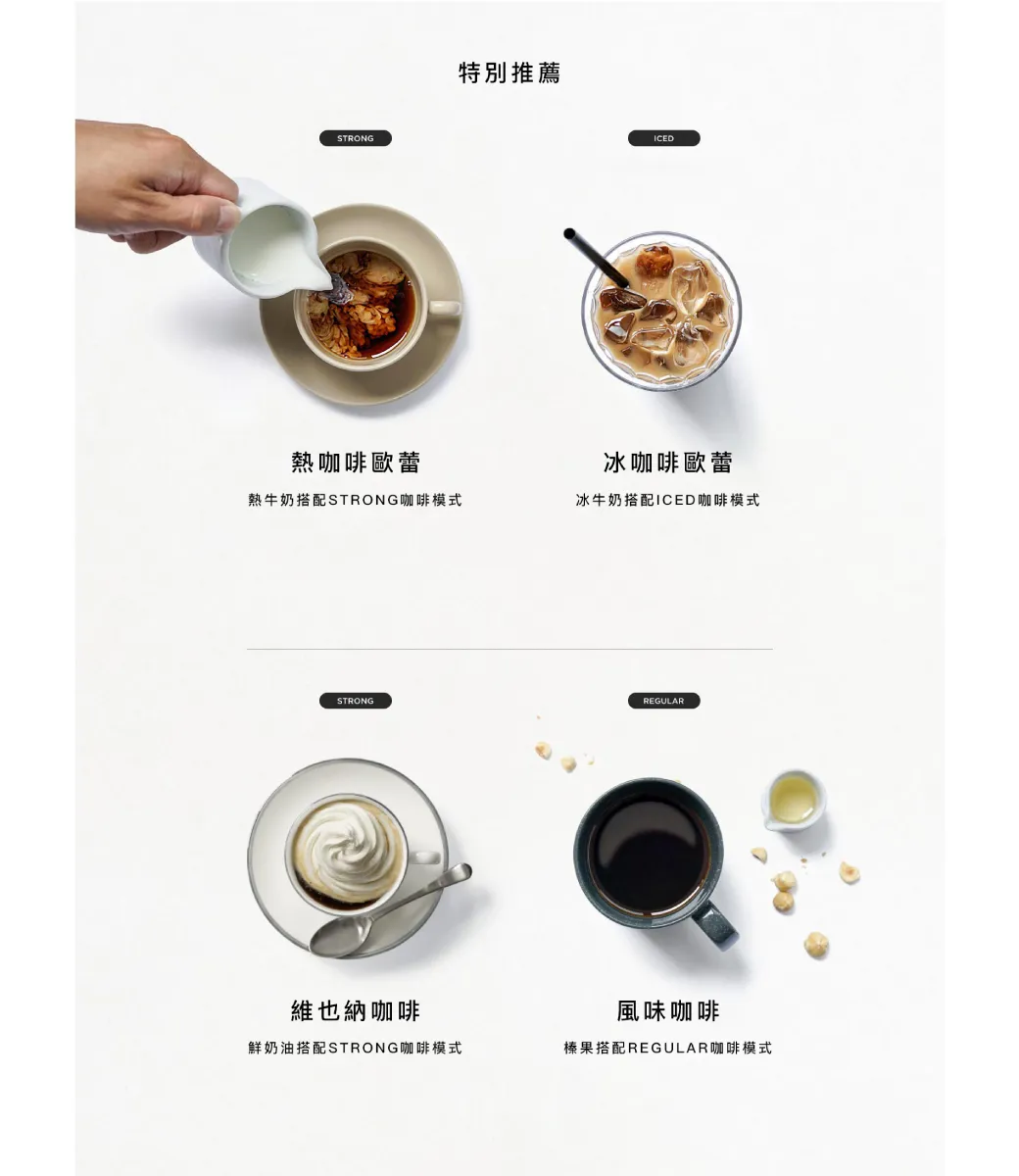 特別推薦

STRONG

熱咖啡歐蕾

熱牛奶搭配STRONG咖啡模式

ICED

冰咖啡歐蕾

冰牛奶搭配ICED咖啡模式

STRONG

維也納咖啡

鮮奶油搭配STRONG咖啡模式

REGULAR

風味咖啡

榛果搭配REGULAR咖啡模式