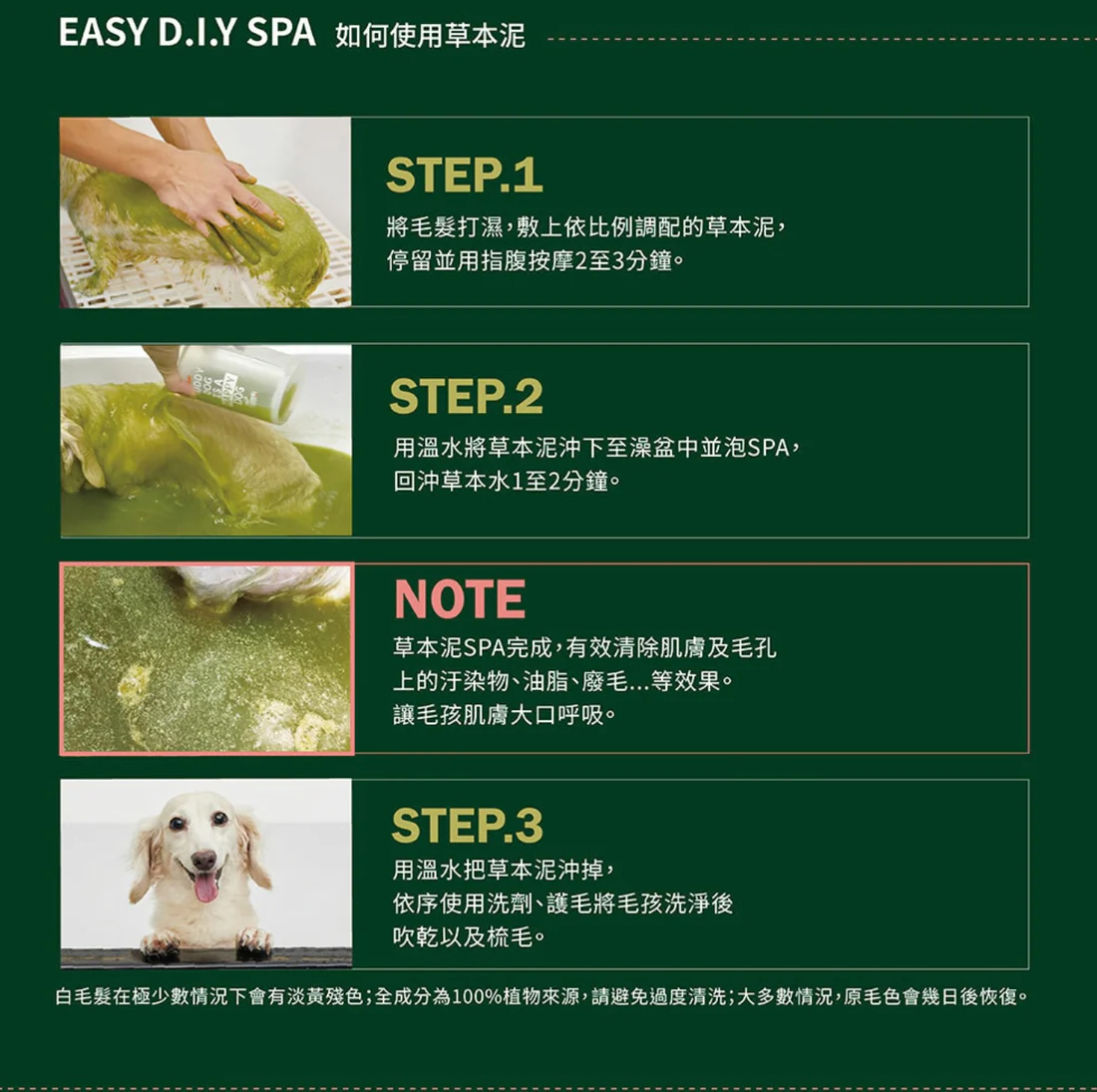 EASY D.I.Y SPA 如何使用草本泥

STEP.1

將毛髮打濕，敷上依比例調配的草本泥，停留並用指腹按摩2至3分鐘。

STEP.2

用溫水將草本泥沖下至澡盆中並泡SPA，回沖草本水1至2分鐘。

NOTE

草本泥SPA完成，有效清除肌膚及毛孔上的汙染物、油脂、廢毛...等效果。讓毛孩肌膚大口呼吸。

STEP.3

用溫水把草本泥沖掉，依序使用洗劑、護毛將毛孩洗淨後吹乾以及梳毛。

白毛髮在極少數情況下會有淡黃殘色；全成分為100%植物來源，請避免過度清洗；大多數情況，原毛色會幾日後恢復。