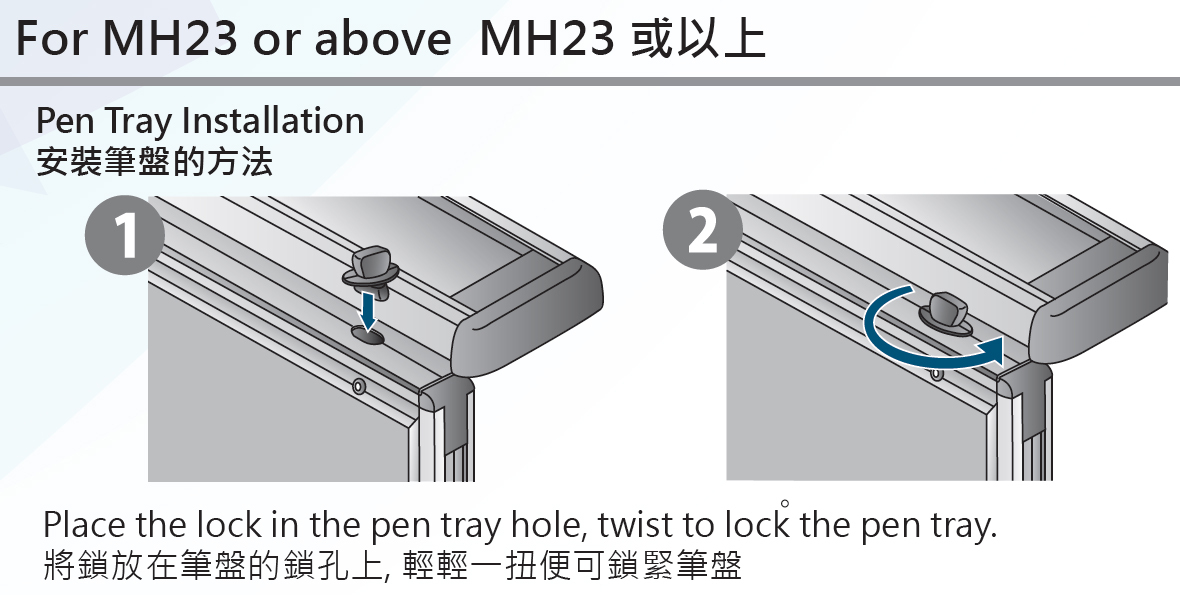 For MH23 or above  MH23 或以上

Pen Tray Installation
安裝筆盤的方法

1

2

Place the lock in the pen tray hole, twist to lock the pen tray.
將鎖放在筆盤的鎖孔上, 輕輕一扭便可鎖緊筆盤