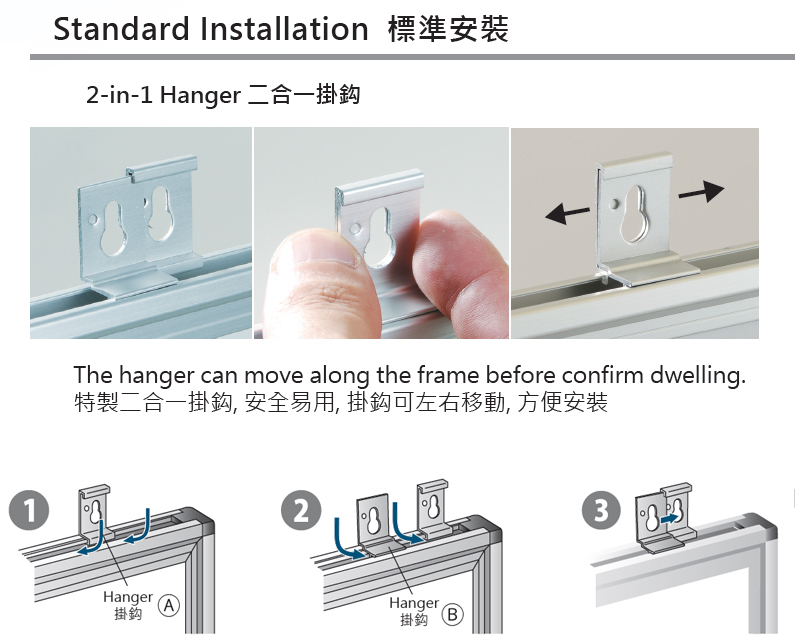 Standard Installation 標準安裝

2-in-1 Hanger 二合一掛鈎

The hanger can move along the frame before confirm dwelling.
特製二合一掛鈎, 安全易用, 掛鈎可左右移動, 方便安裝

1

Hanger
掛鈎 A

2

Hanger
掛鈎 B

3