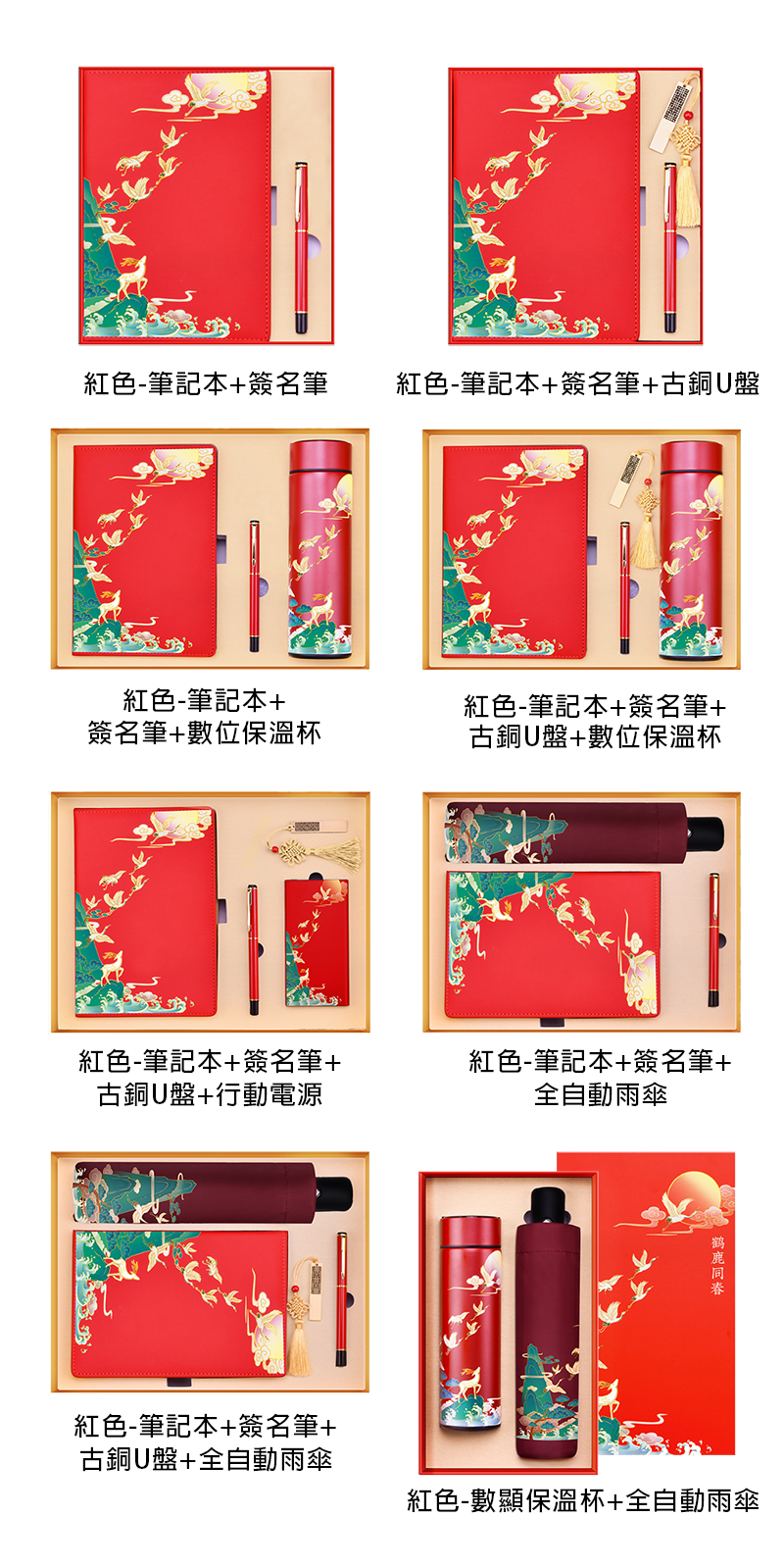 紅色-筆記本+簽名筆

紅色-筆記本+簽名筆+古銅U盤

紅色-筆記本+簽名筆+數位保溫杯

紅色-筆記本+簽名筆+古銅U盤+數位保溫杯

紅色-筆記本+簽名筆+古銅U盤+行動電源

紅色-筆記本+簽名筆+全自動雨傘

紅色-筆記本+簽名筆+古銅U盤+全自動雨傘

鶴鹿同春

紅色-數顯保溫杯+全自動雨傘