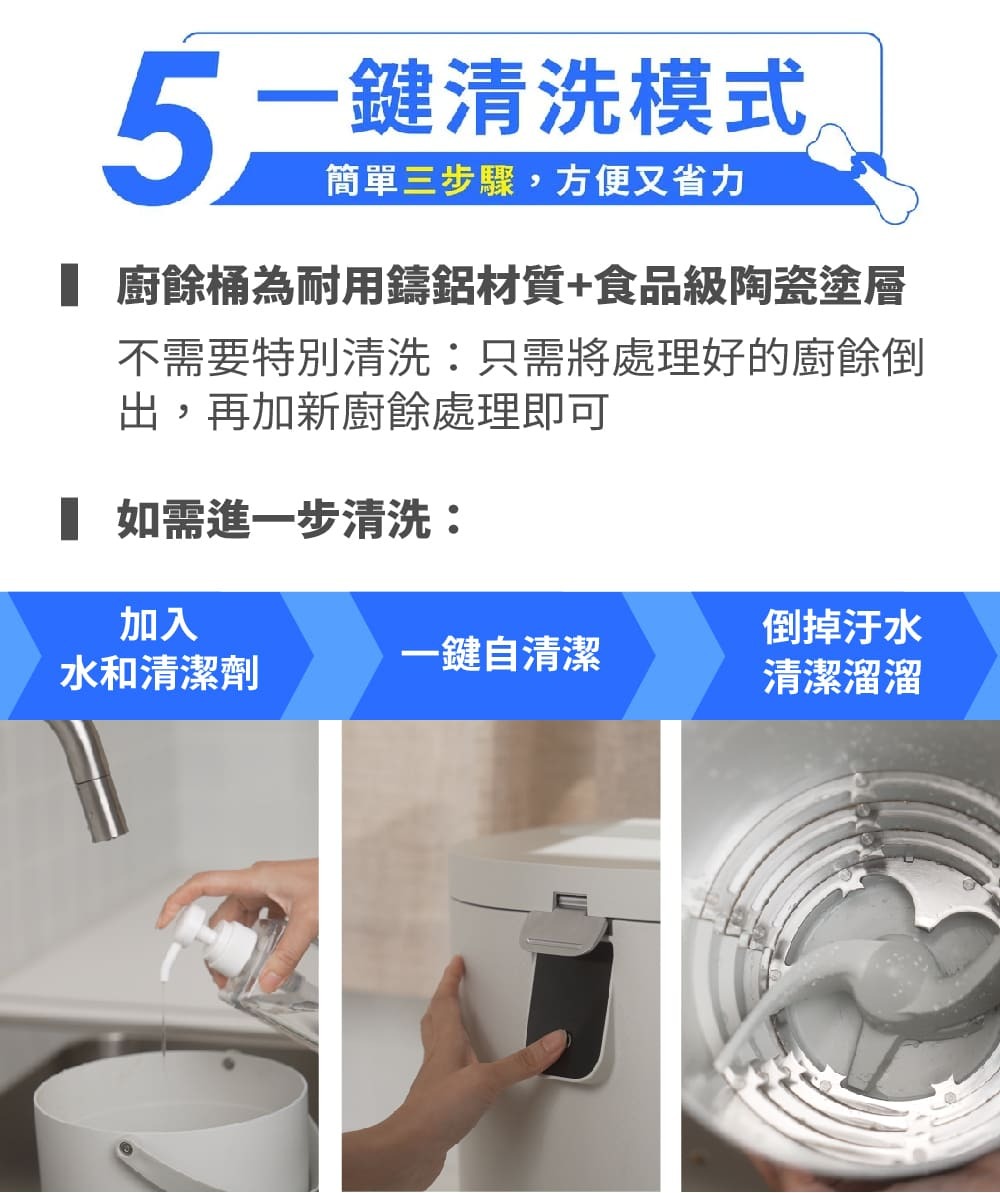 5 一鍵清洗模式

簡單三步驟，方便又省力

廚餘桶為耐用鑄鋁材質+食品級陶瓷塗層

不需要特別清洗：只需將處理好的廚餘倒出，再加新廚餘處理即可

如需進一步清洗：

加入 水和清潔劑

一鍵自清潔

倒掉汙水 清潔溜溜