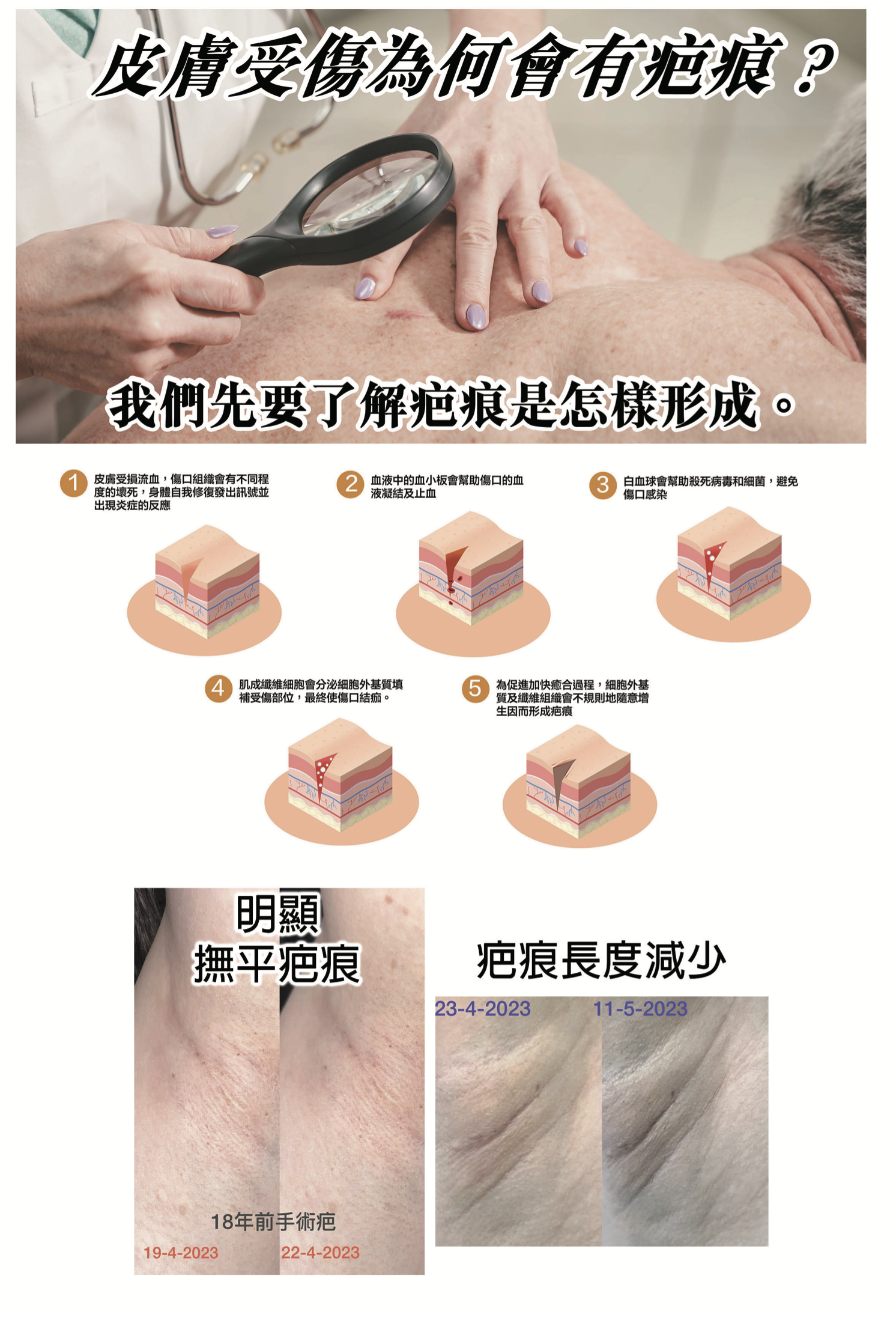 皮膚受傷為何會有疤痕？

我們先要了解疤痕是怎樣形成。

1 皮膚受損流血，傷口組織會有不同程度的壞死，身體自我修復發出訊號並出現炎症的反應

2 血液中的血小板會幫助傷口的血液凝結及止血

3 白血球會幫助殺死病毒和細菌，避免傷口感染

4 肌成纖維細胞會分泌細胞外基質填補受傷部位，最終使傷口結痂。

5 為促進加快癒合過程，細胞外基質及纖維組織會不規則地隨意增生因而形成疤痕

明顯
撫平疤痕

18年前手術疤
19-4-2023
22-4-2023

疤痕長度減少
23-4-2023
11-5-2023