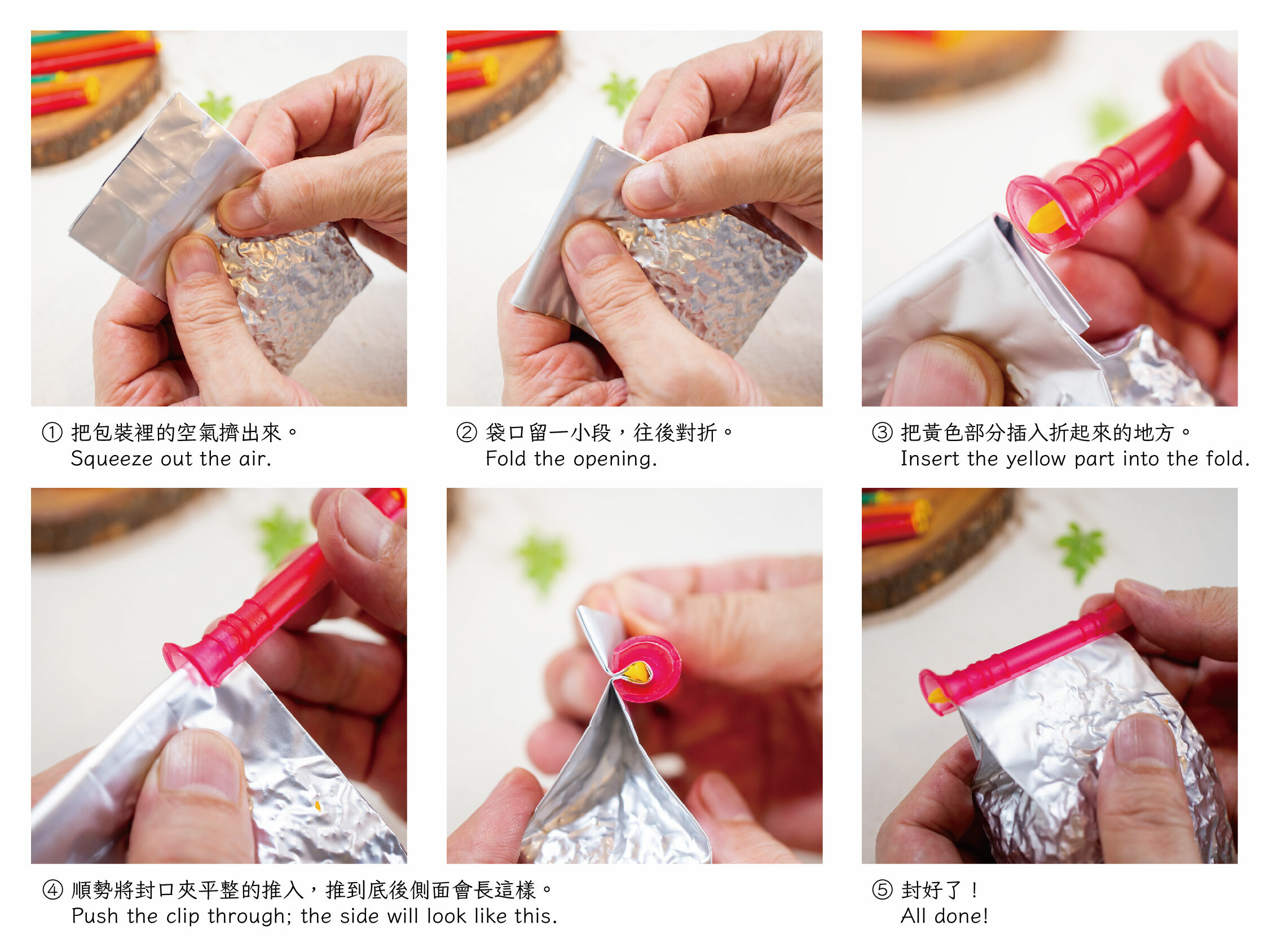 ① 把包裝裡的空氣擠出來。
Squeeze out the air.

② 袋口留一小段，往後對折。
Fold the opening.

③ 把黃色部分插入折起來的地方。
Insert the yellow part into the fold.

④ 順勢將封口夾平整的推入，推到底後側面會長這樣。
Push the clip through; the side will look like this.

⑤ 封好了！
All done!