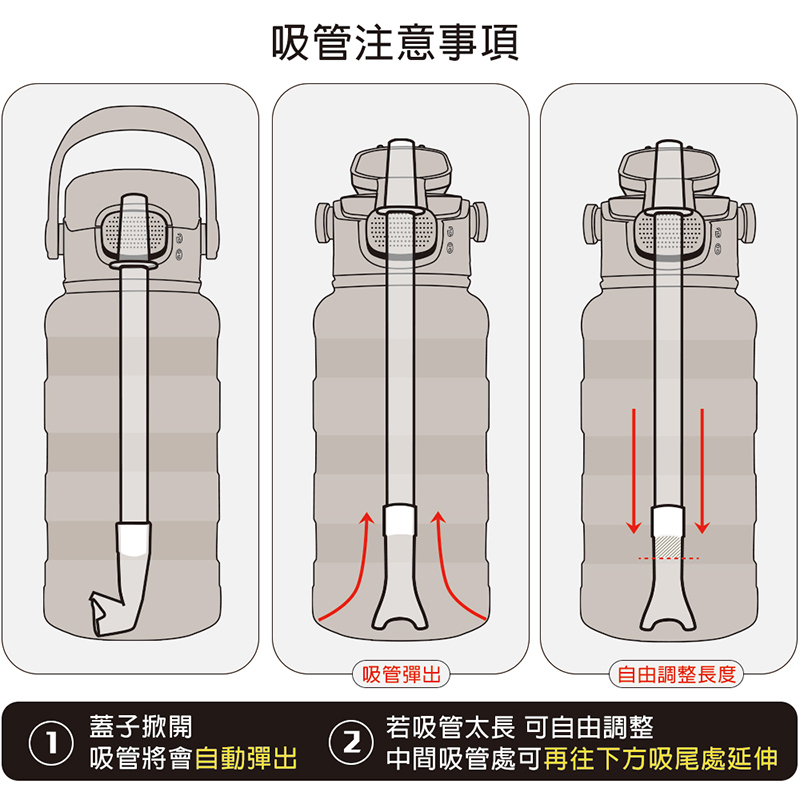 吸管注意事項

吸管彈出

自由調整長度

1 蓋子掀開
吸管將會自動彈出

2 若吸管太長 可自由調整
中間吸管處可再往下方吸尾處延伸