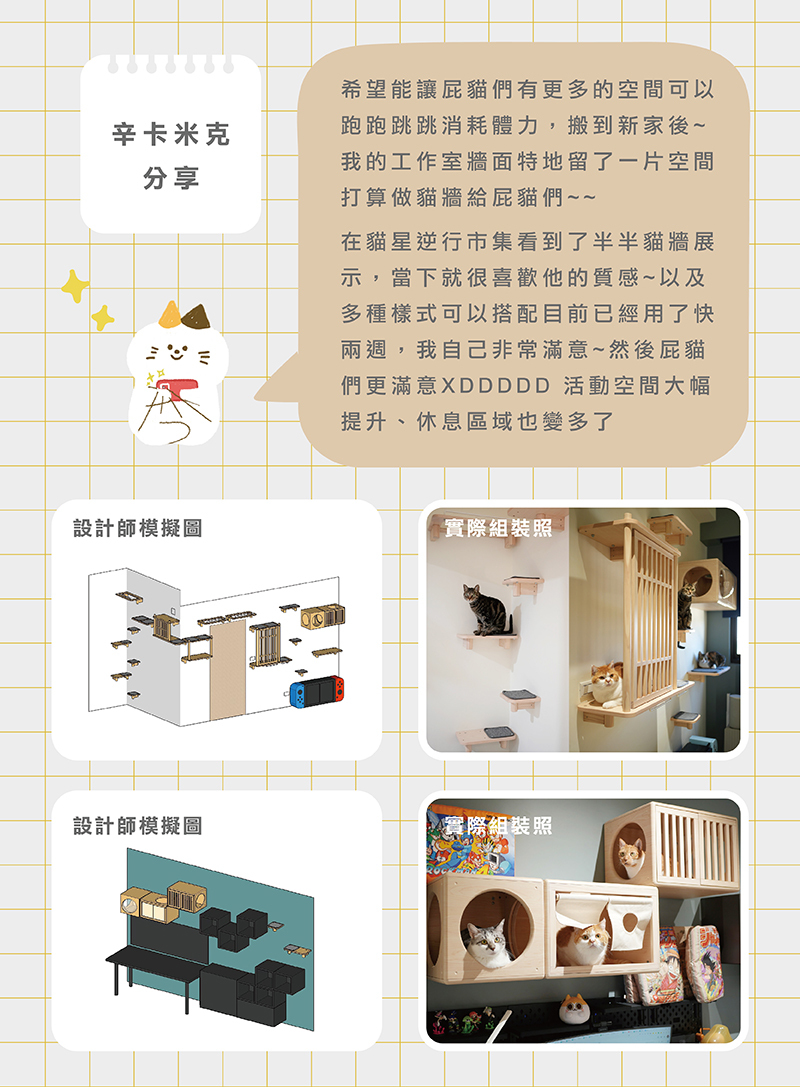 辛卡米克
分享

希望能讓屁貓們有更多的空間可以跑跑跳跳消耗體力，搬到新家後~我的工作室牆面特地留了一片空間打算做貓牆給屁貓們~~

在貓星逆行市集看到了半半貓牆展示，當下就很喜歡他的質感~以及多種樣式可以搭配目前已經用了快兩週，我自己非常滿意~然後屁貓們更滿意XDDDDD 活動空間大幅提升、休息區域也變多了

設計師模擬圖

實際組裝照

設計師模擬圖

實際組裝照