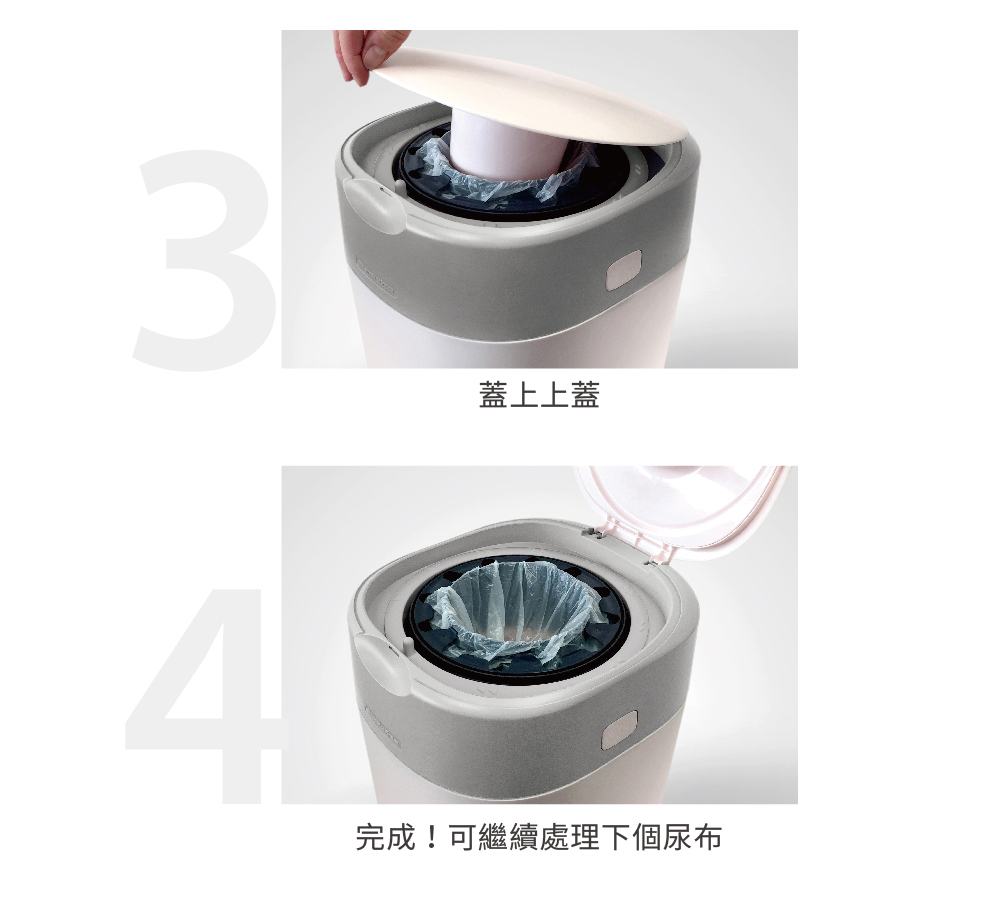 3

蓋上上蓋

4

完成！可繼續處理下個尿布